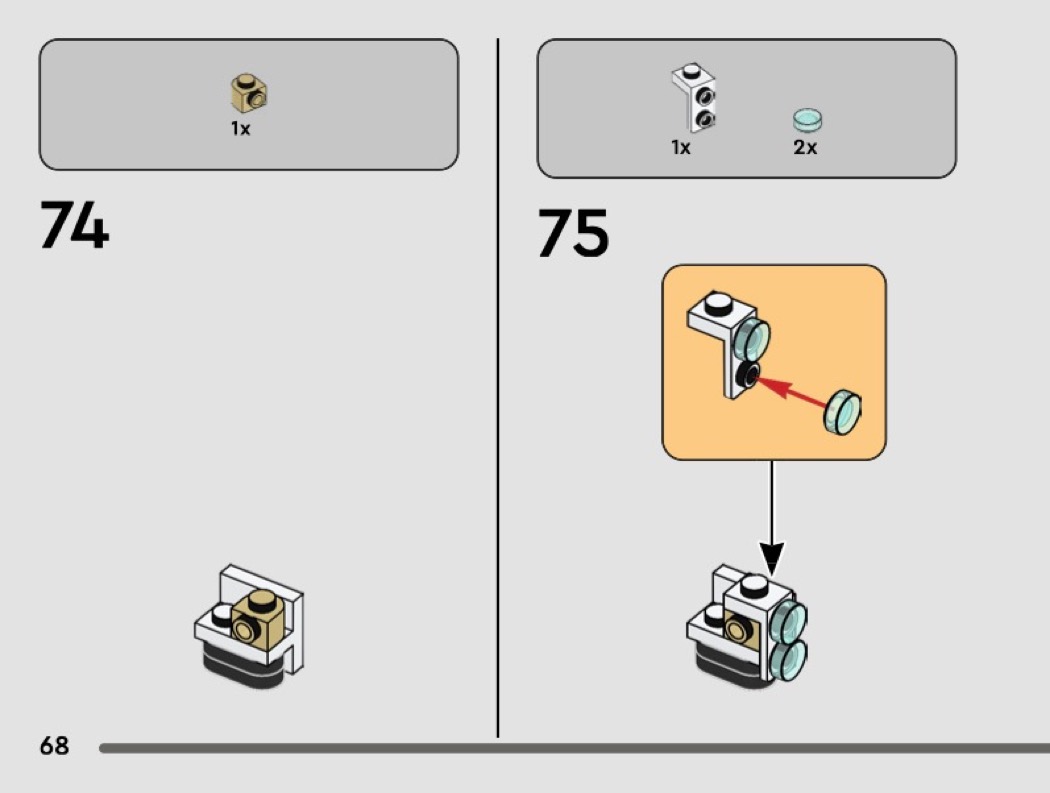 1x

74

1x

2x

75

68