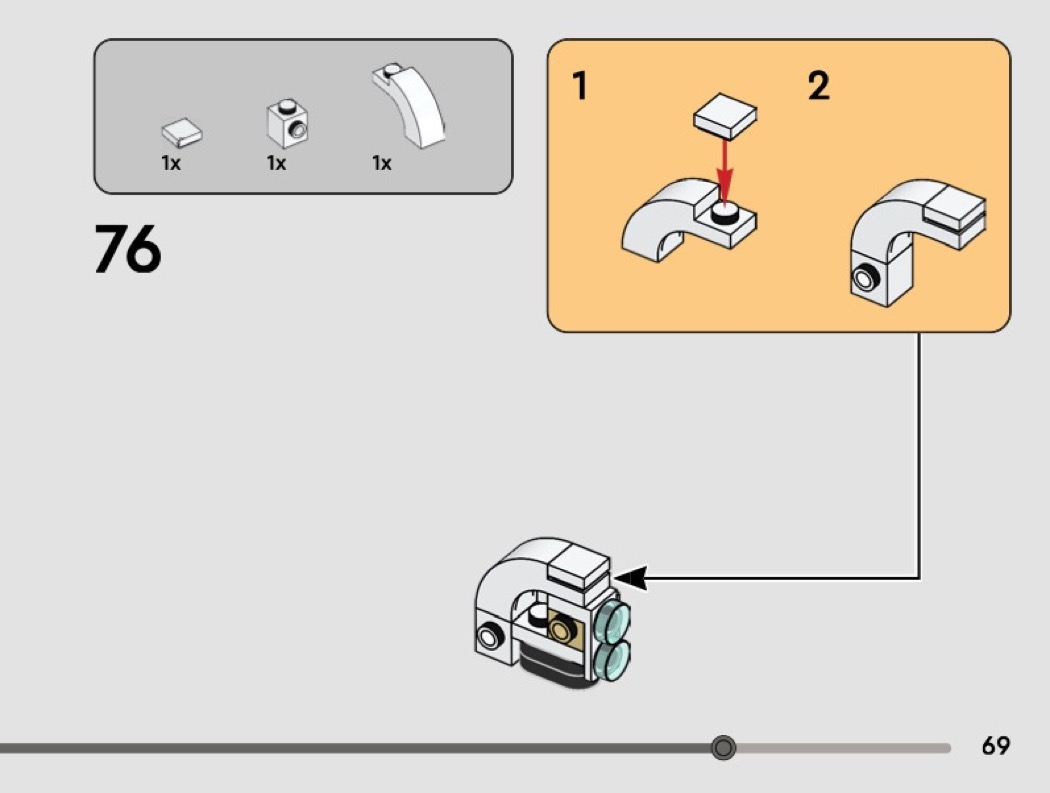 1x 1x 1x

76

1 2

69