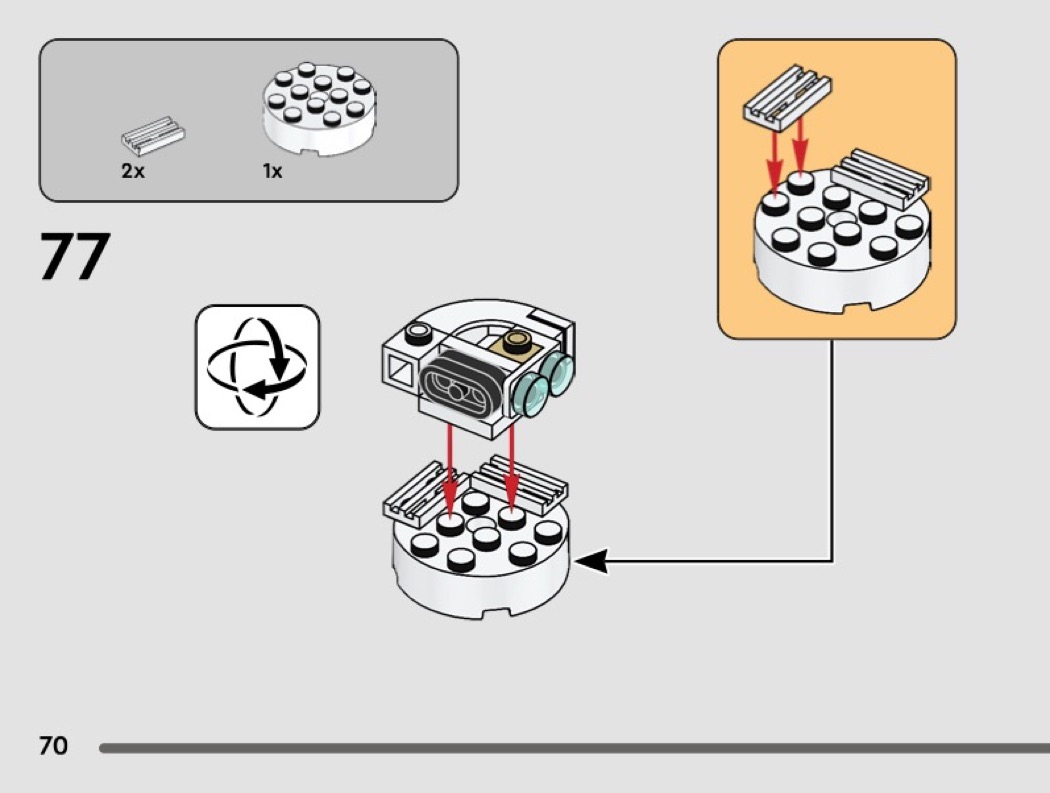 2x
1x

77

70