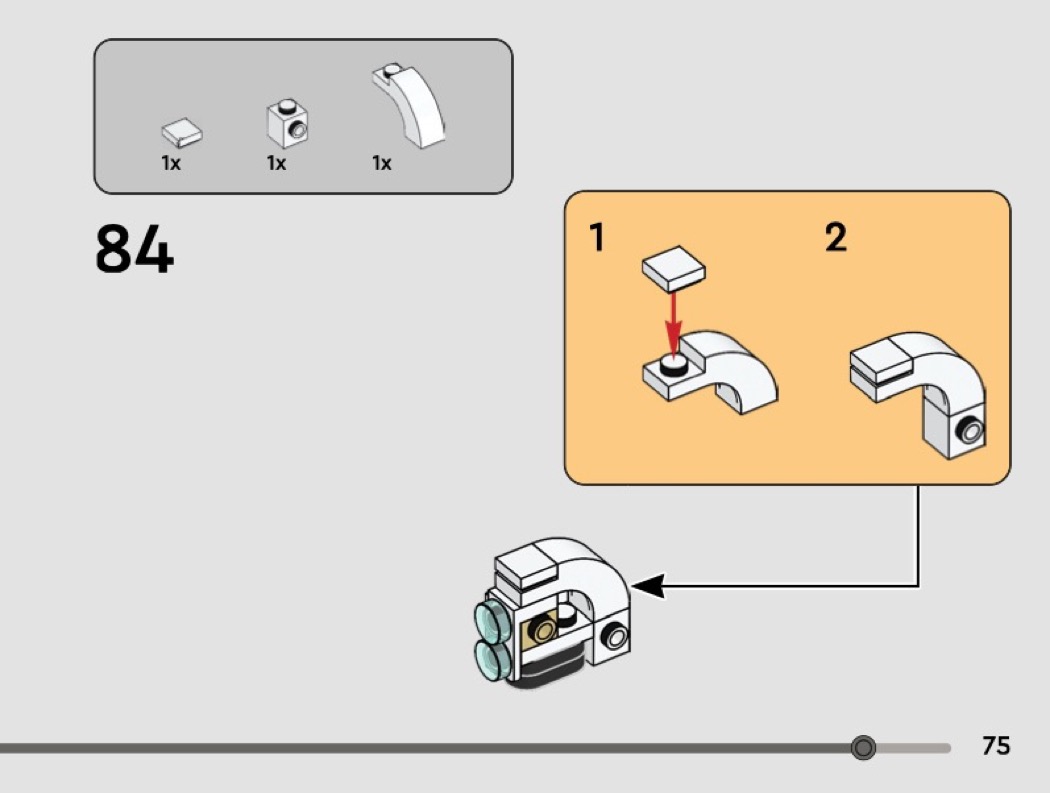 1x 1x 1x

84

1

2

75