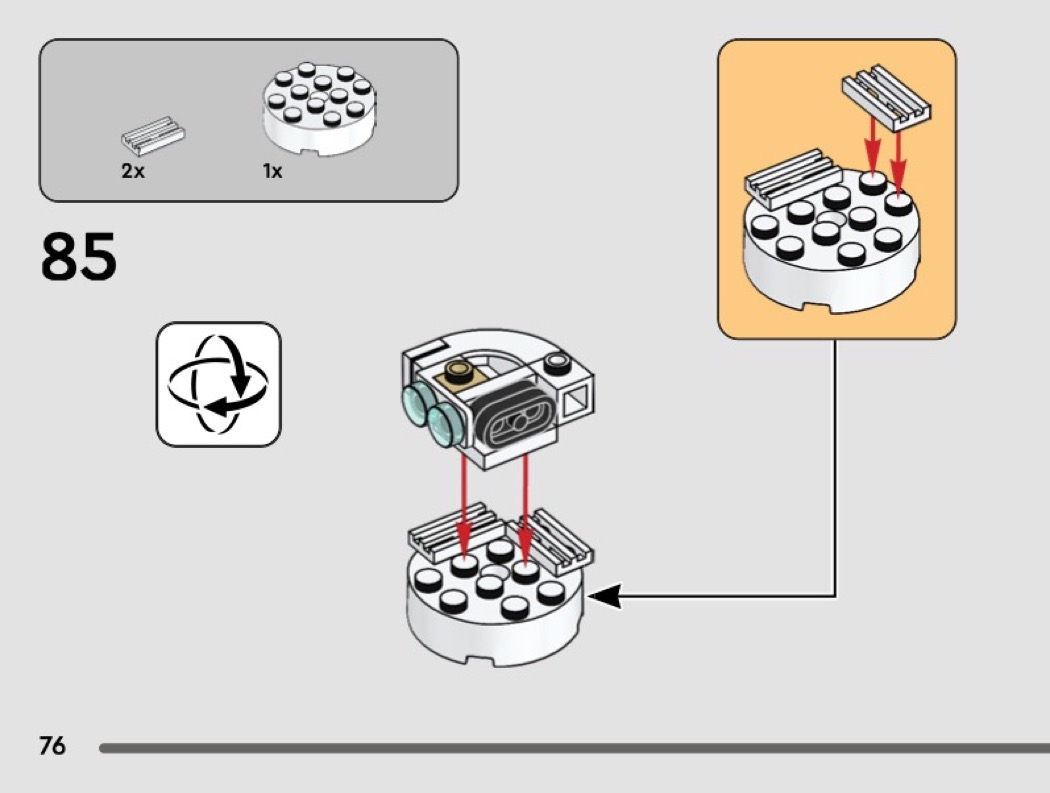 2x
1x

85

76