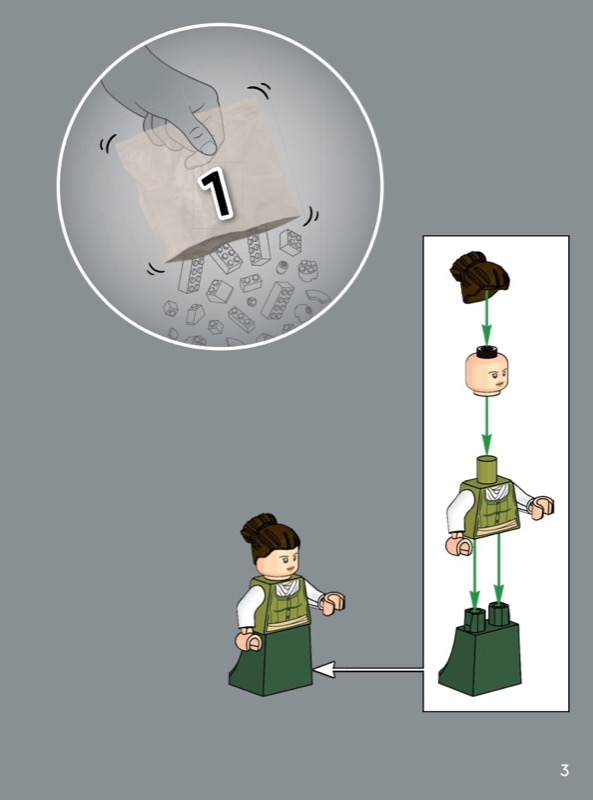 1

3