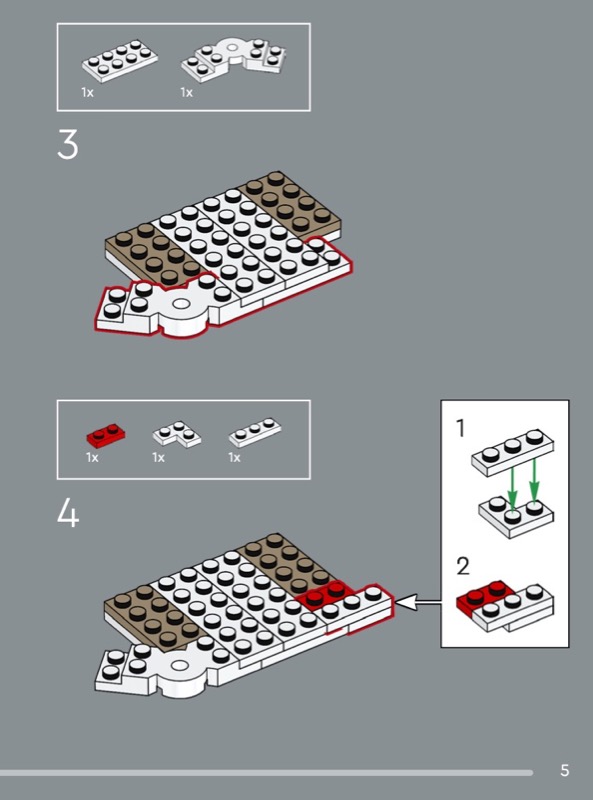 1x
1x

3

1x
1x
1x

4

1

2

5