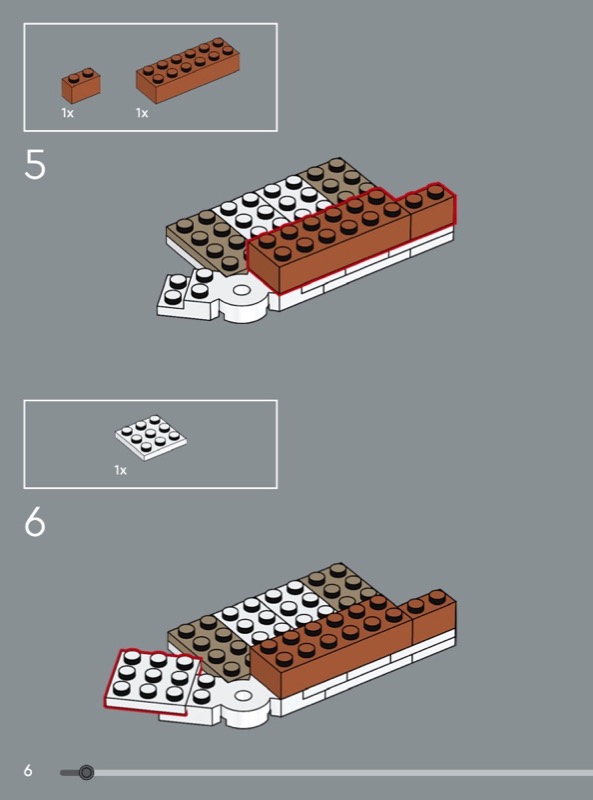 1x 1x

5

1x

6

6