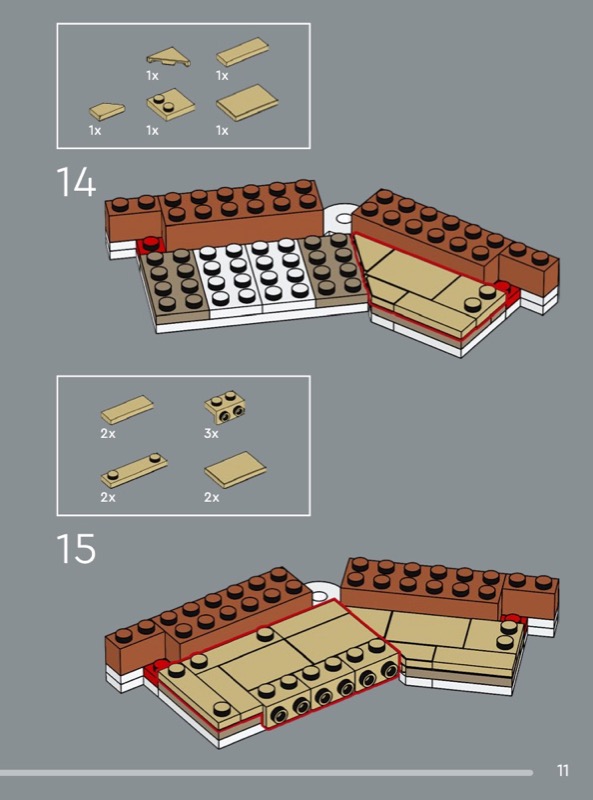 1x 1x

1x 1x 1x

14

2x 3x

2x 2x

15

11