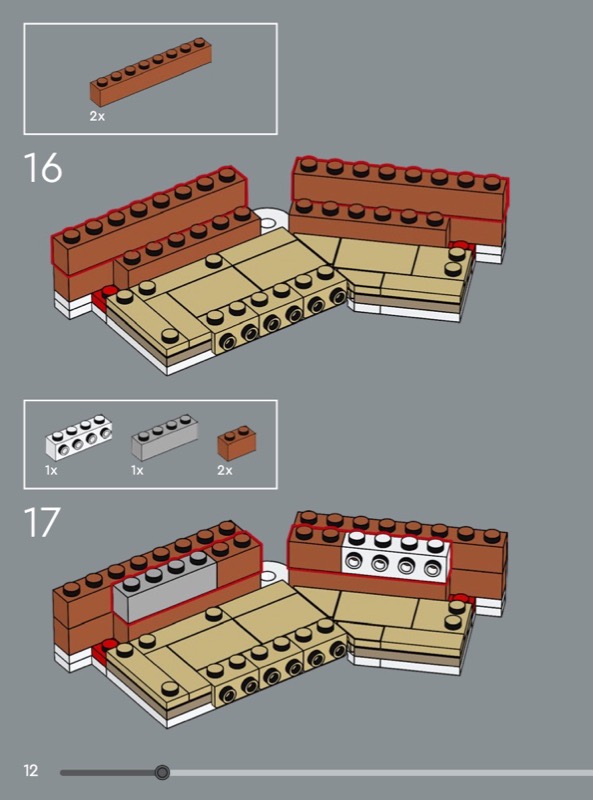 2x

16

1x 1x 2x

17

12