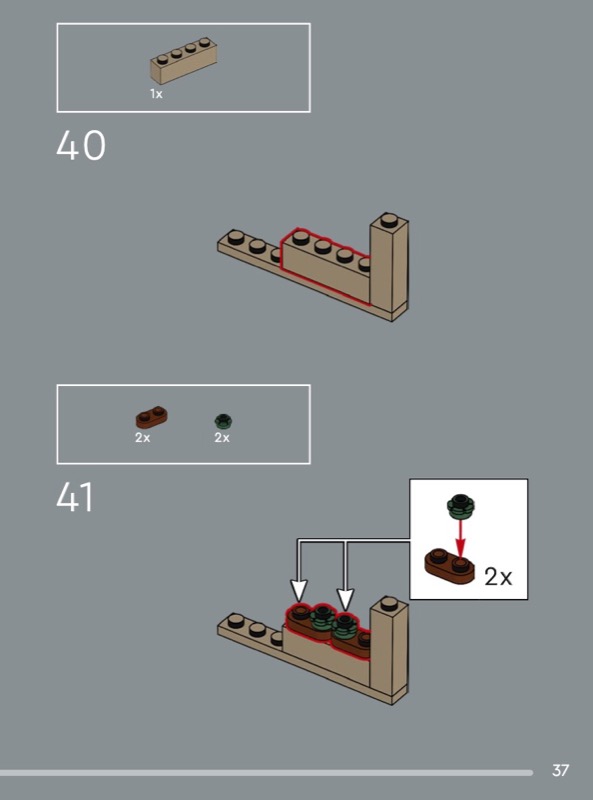 1x

40

2x 2x

41

2x

37