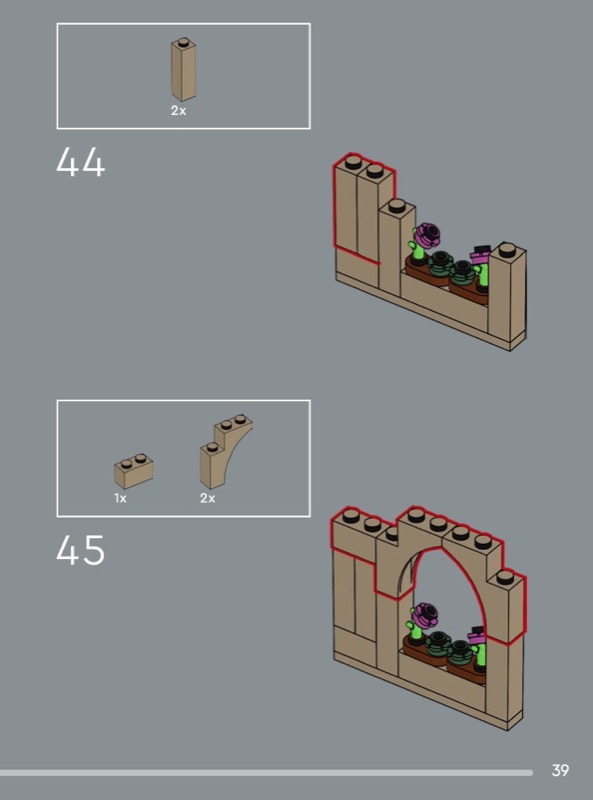 2x

44

1x 2x

45

39