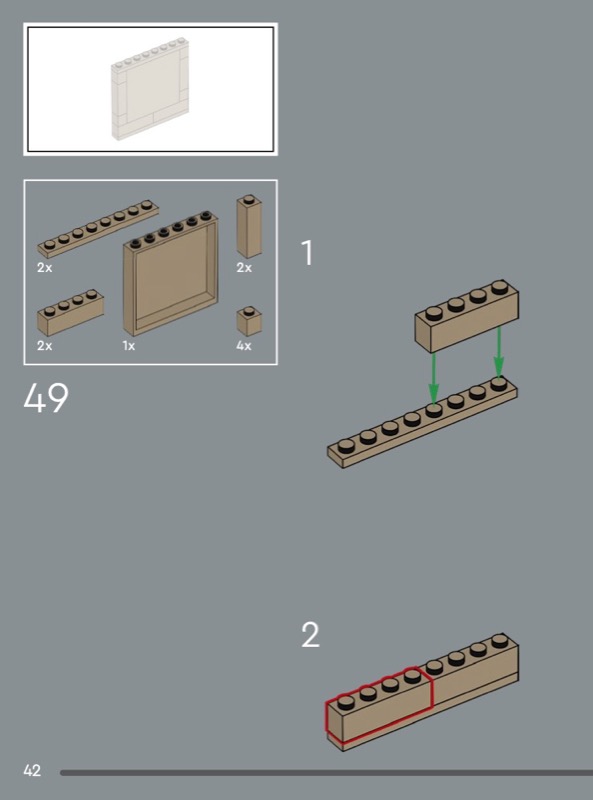 2x
2x
2x
1x
4x
49
1
2
42