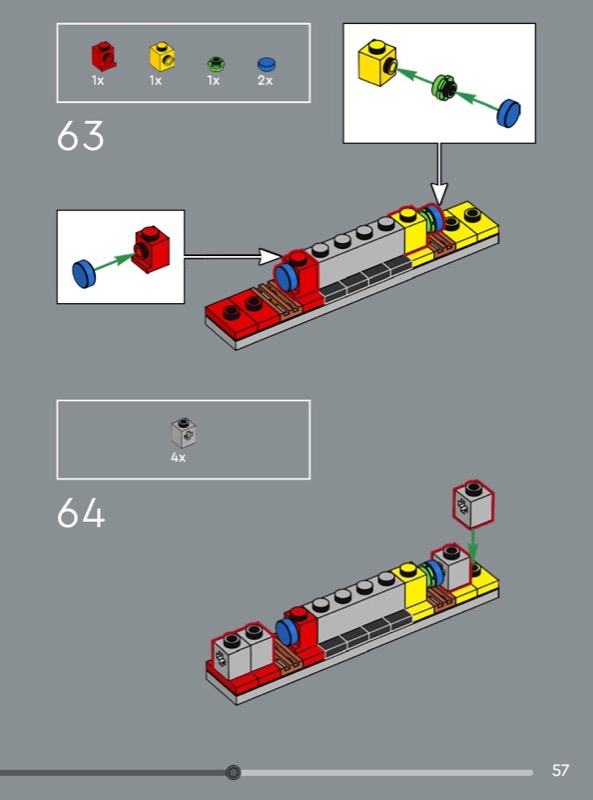 1x 1x 1x 2x

63

4x

64

57