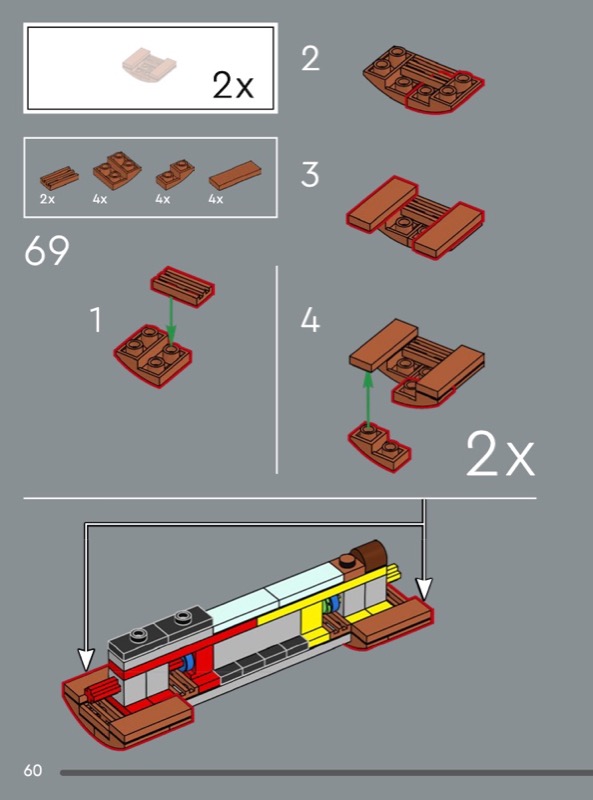 2x

2x 4x 4x 4x

69

1

2

3

4

2x

60