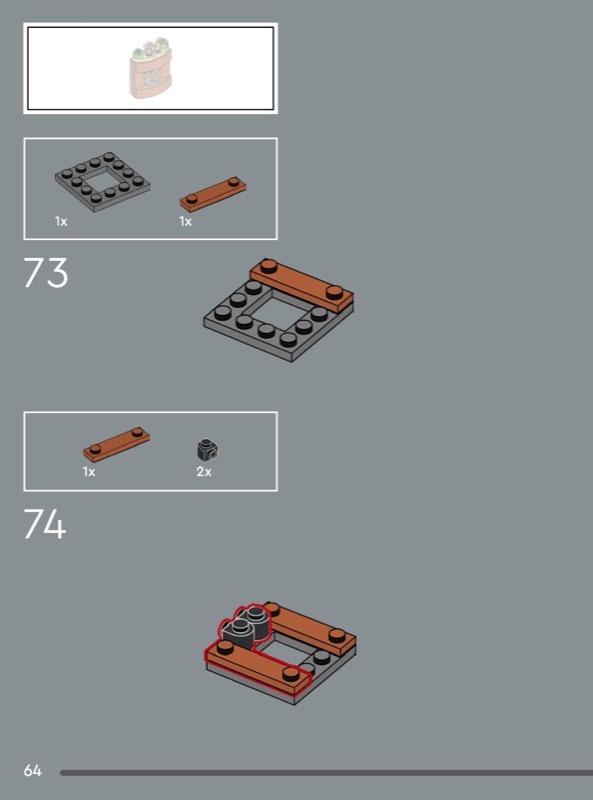 1x
1x

73

1x
2x

74

64