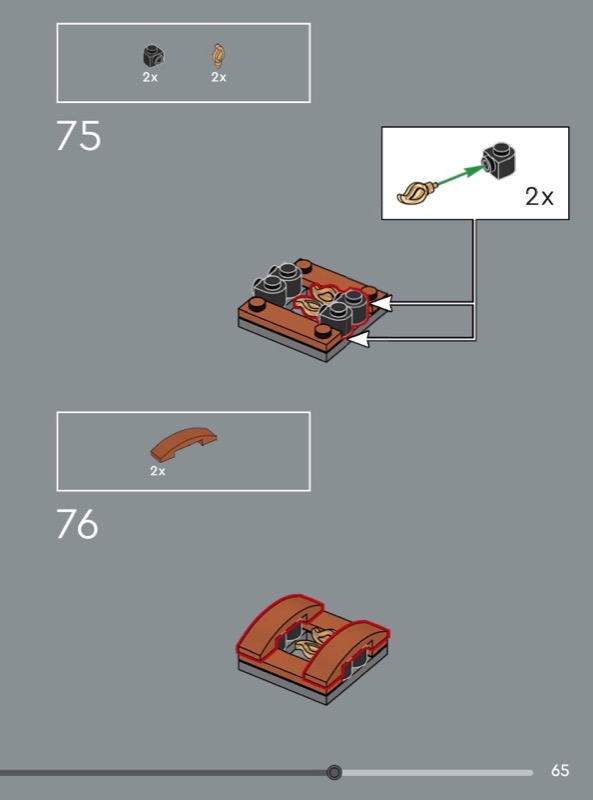 2x 2x

75

2x

2x

76

65