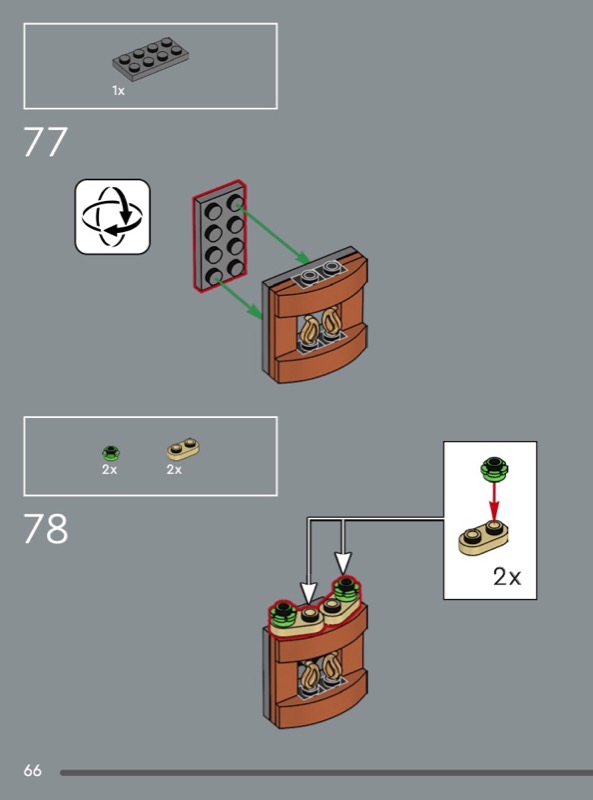 1x

77

2x 2x

78

2x

66