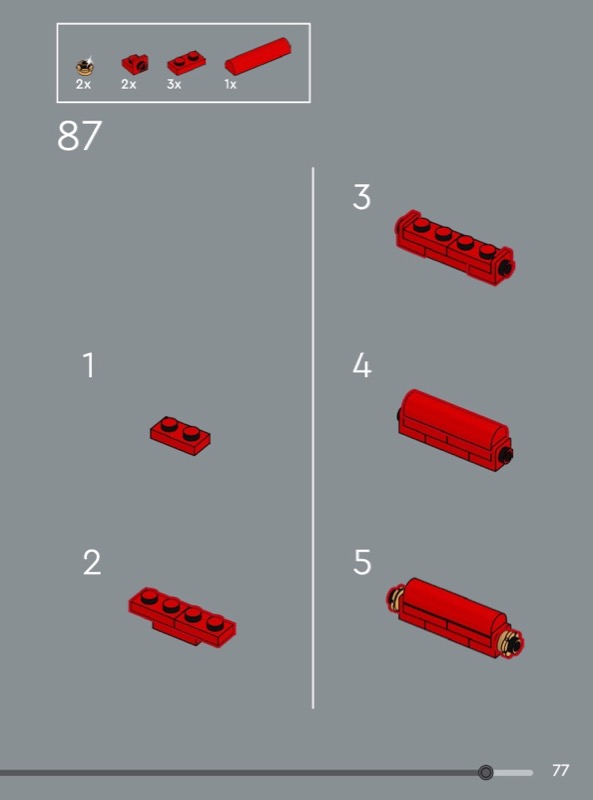 2x 2x 3x 1x

87

1

2

3

4

5

77