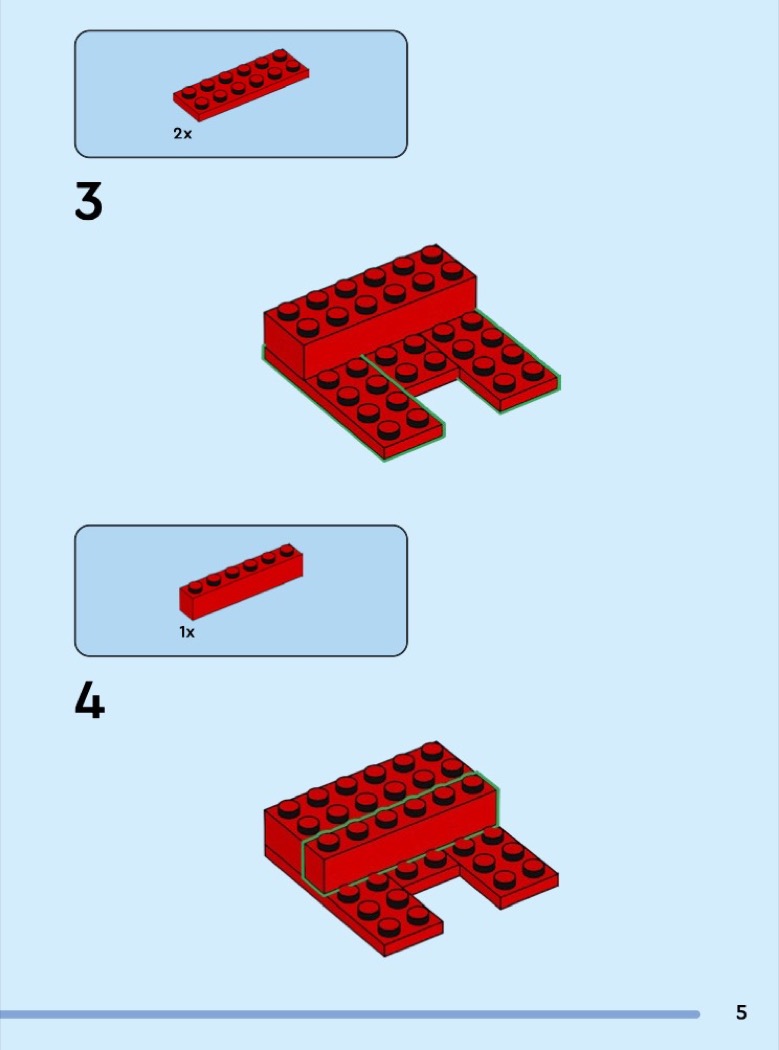 2x

3

1x

4

5