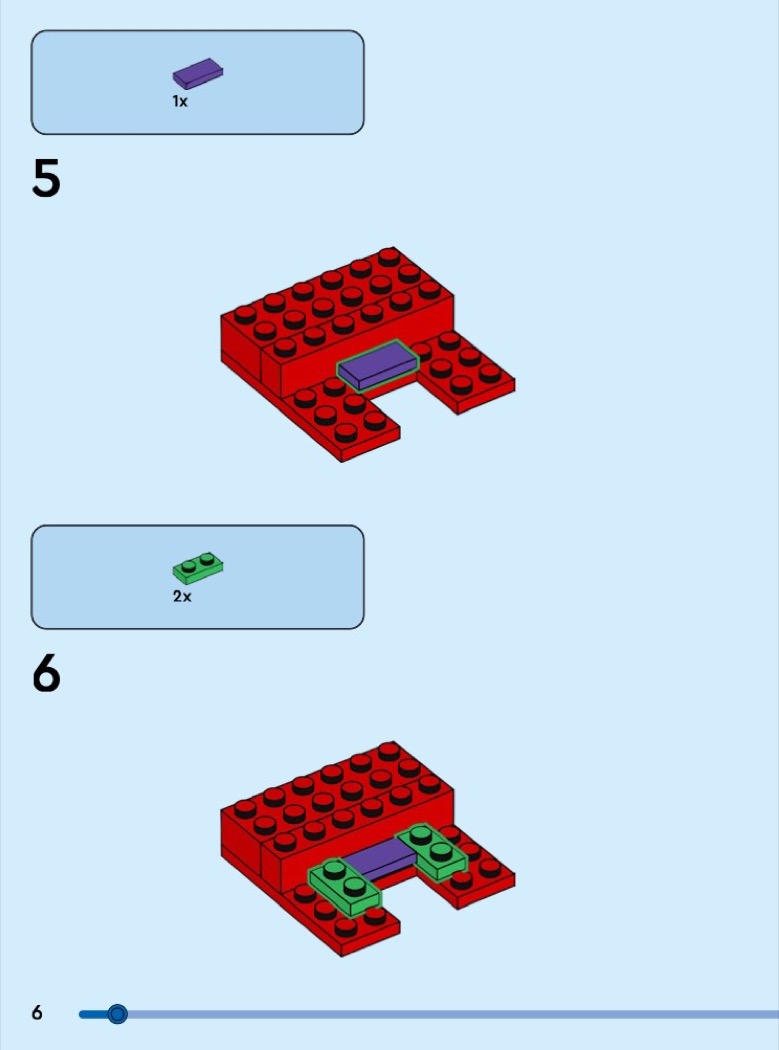 1x

5

2x

6

6