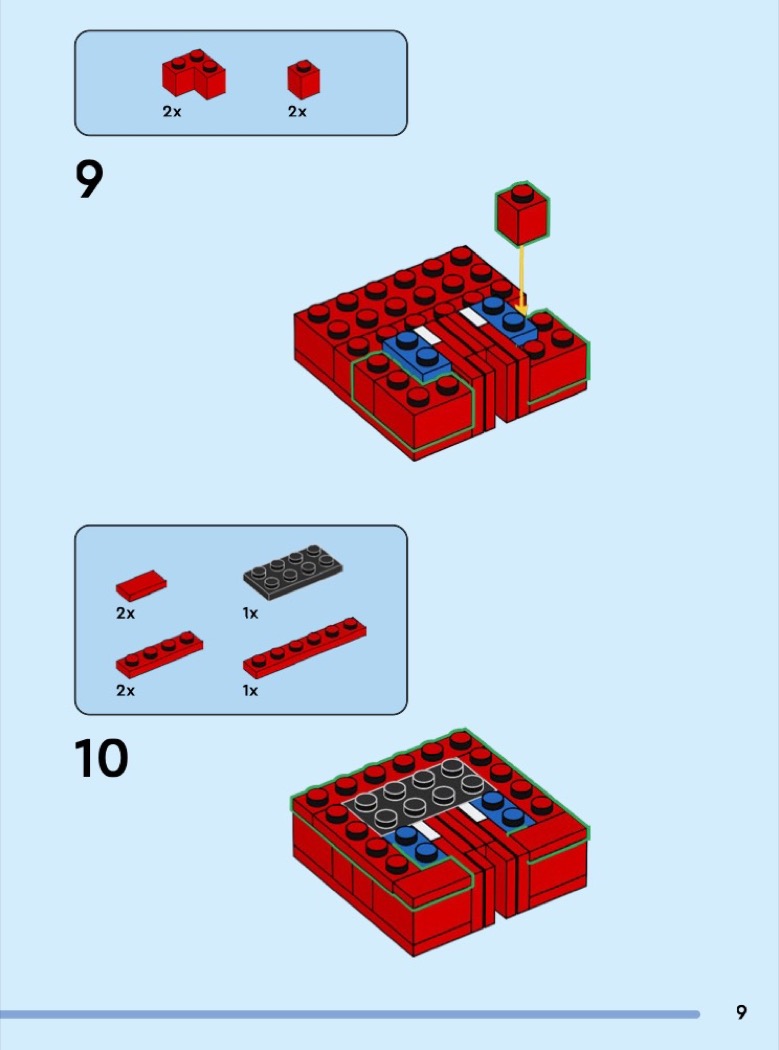 2x 2x

9

2x 1x

2x 1x

10

9