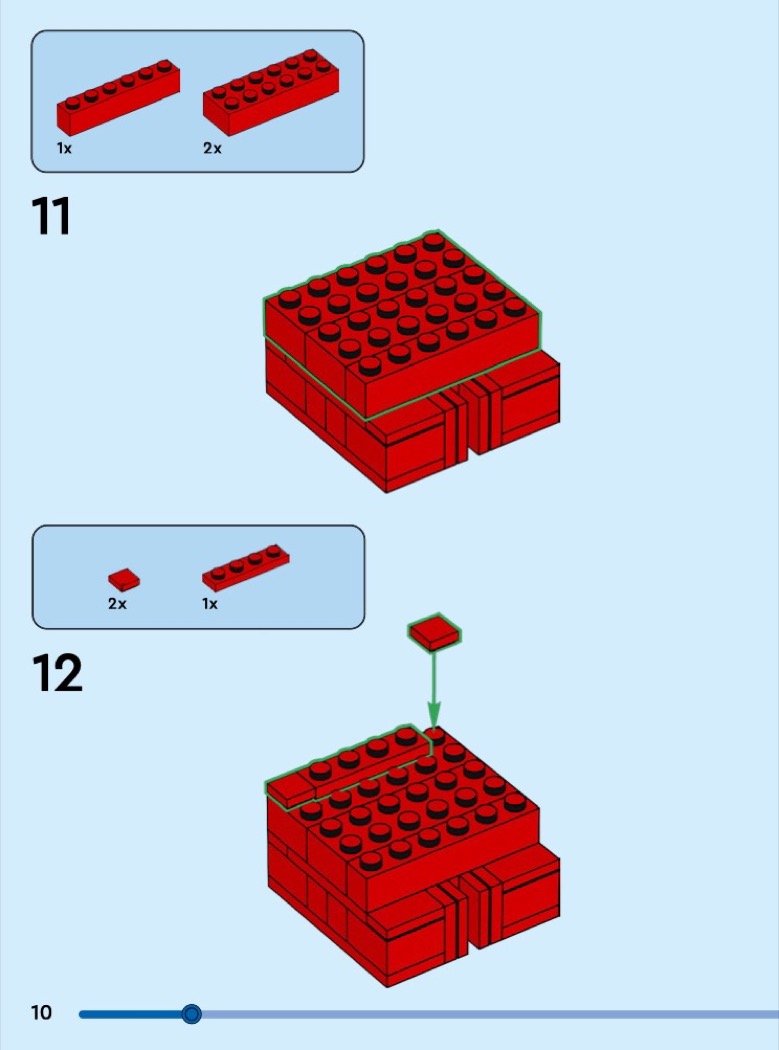 1x 2x

11

2x 1x

12

10