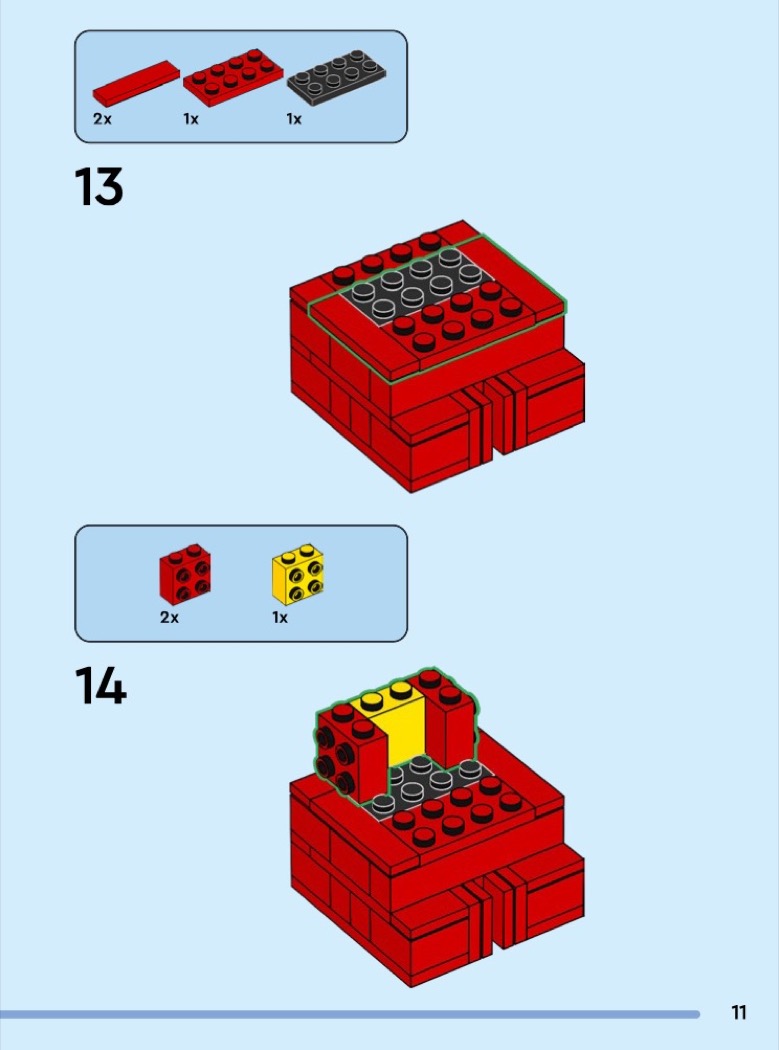 2x 1x 1x

13

2x 1x

14

11