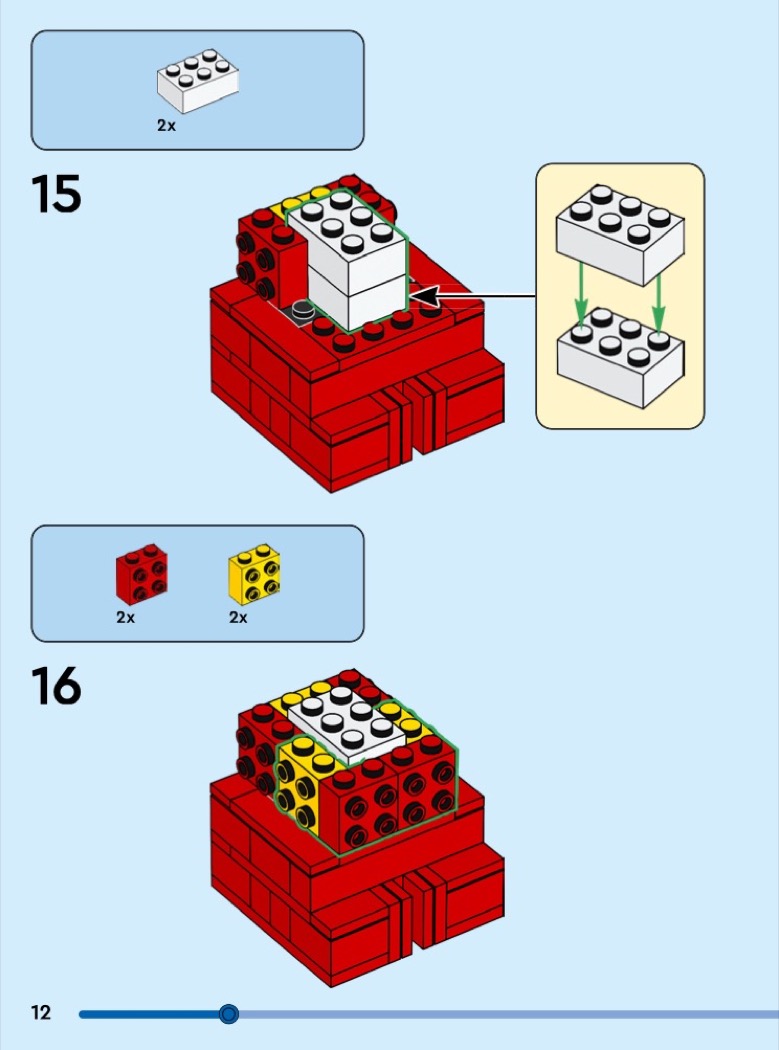 2x

15

2x

2x

16

12