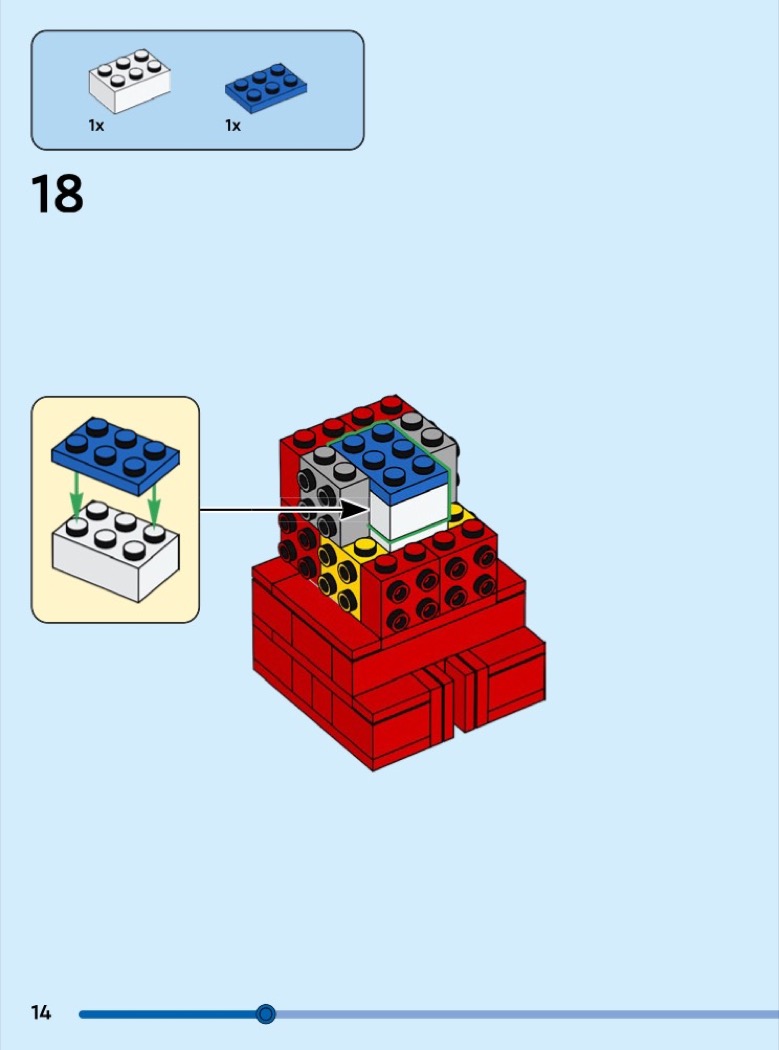 1x
1x

18

14