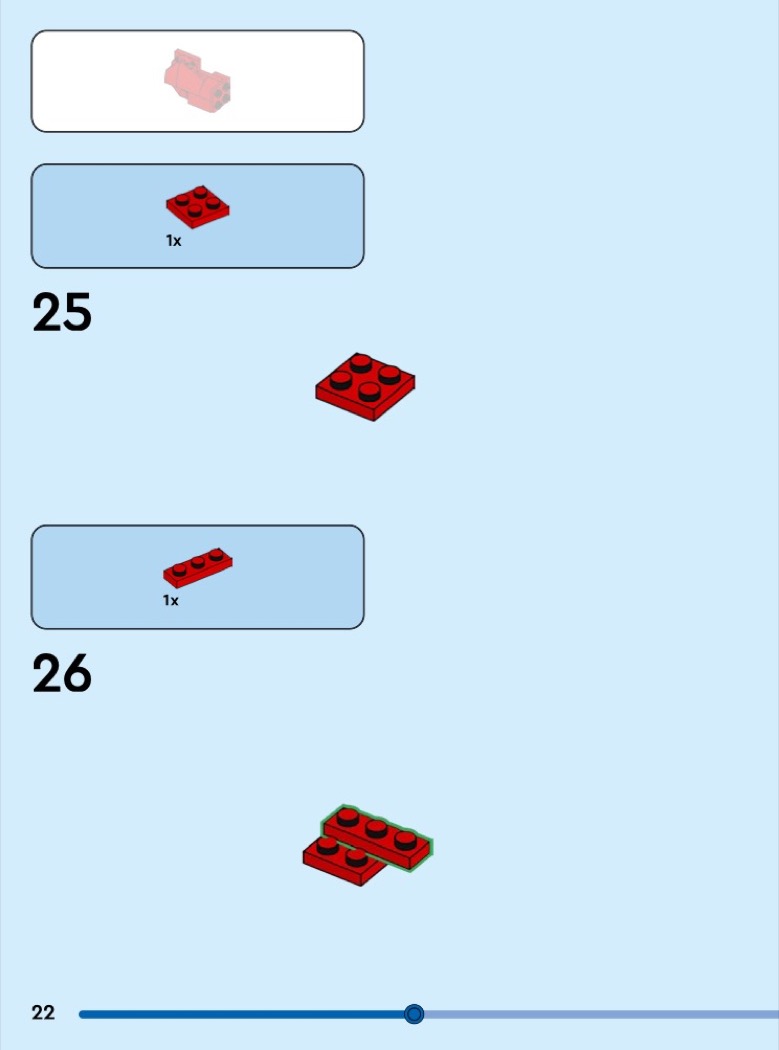 1x

25

1x

26

22