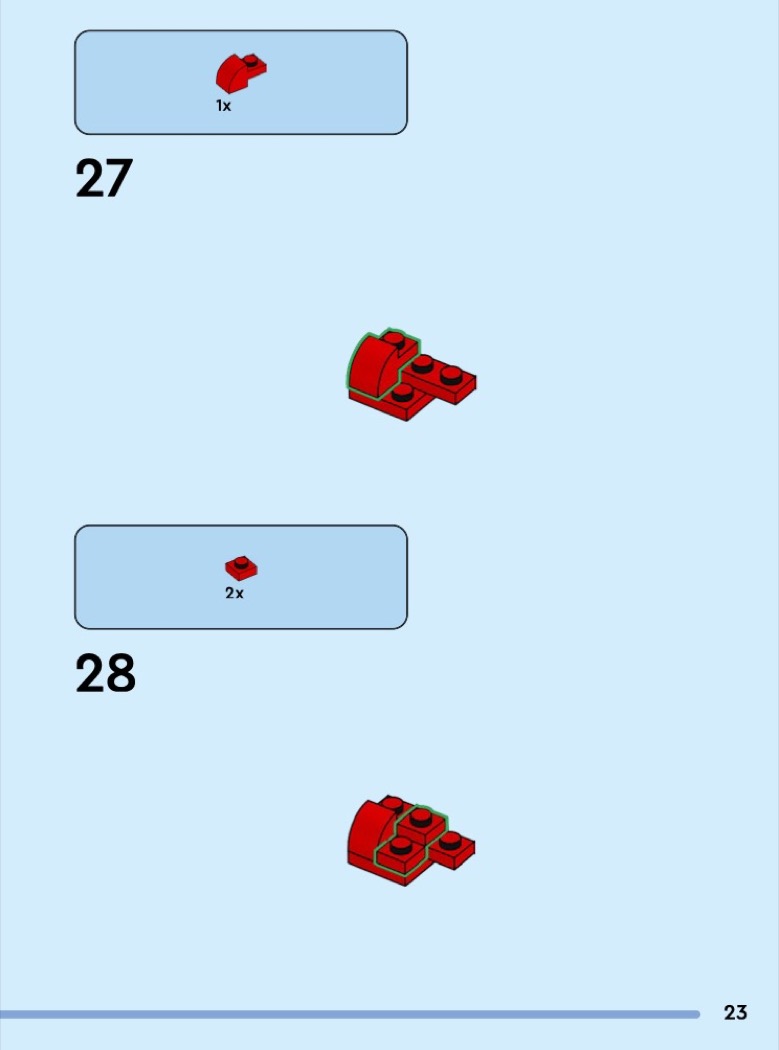 1x

27

2x

28

23