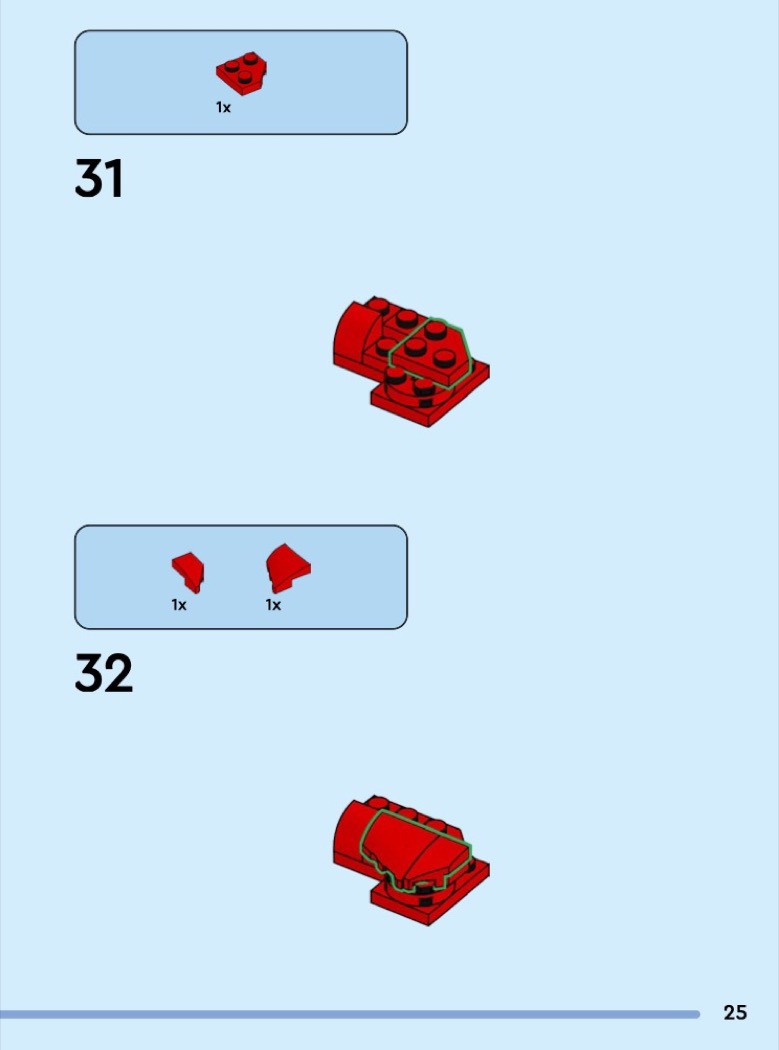 1x

31

1x 1x

32

25