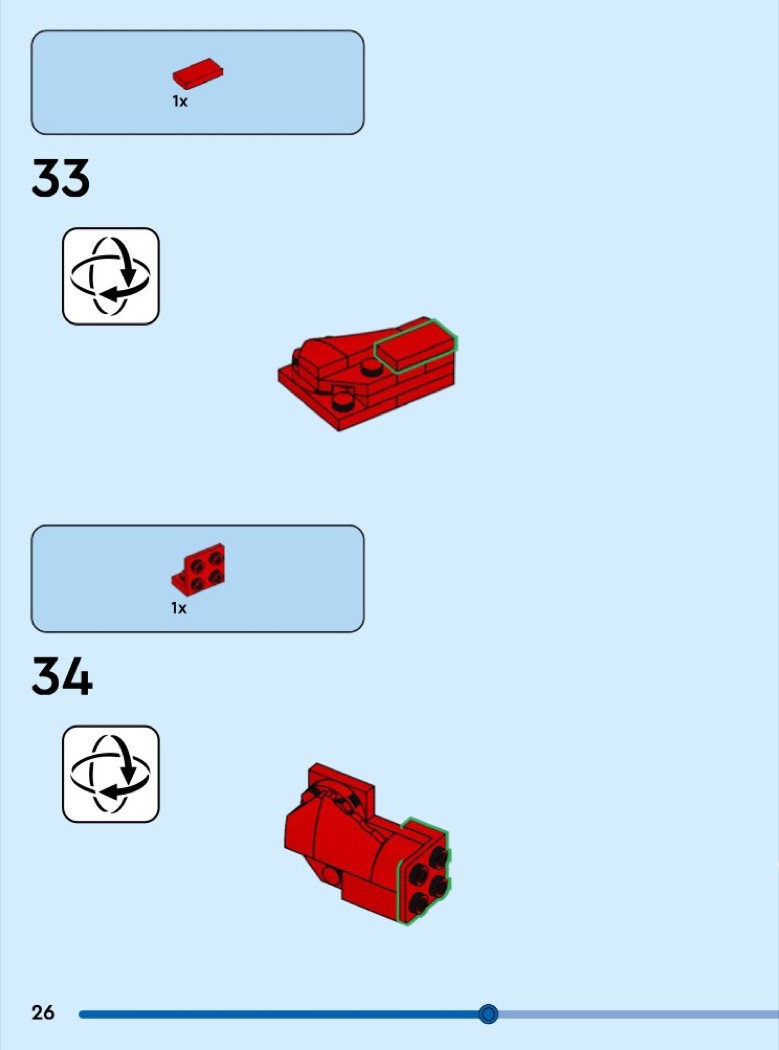 1x

33

1x

34

26