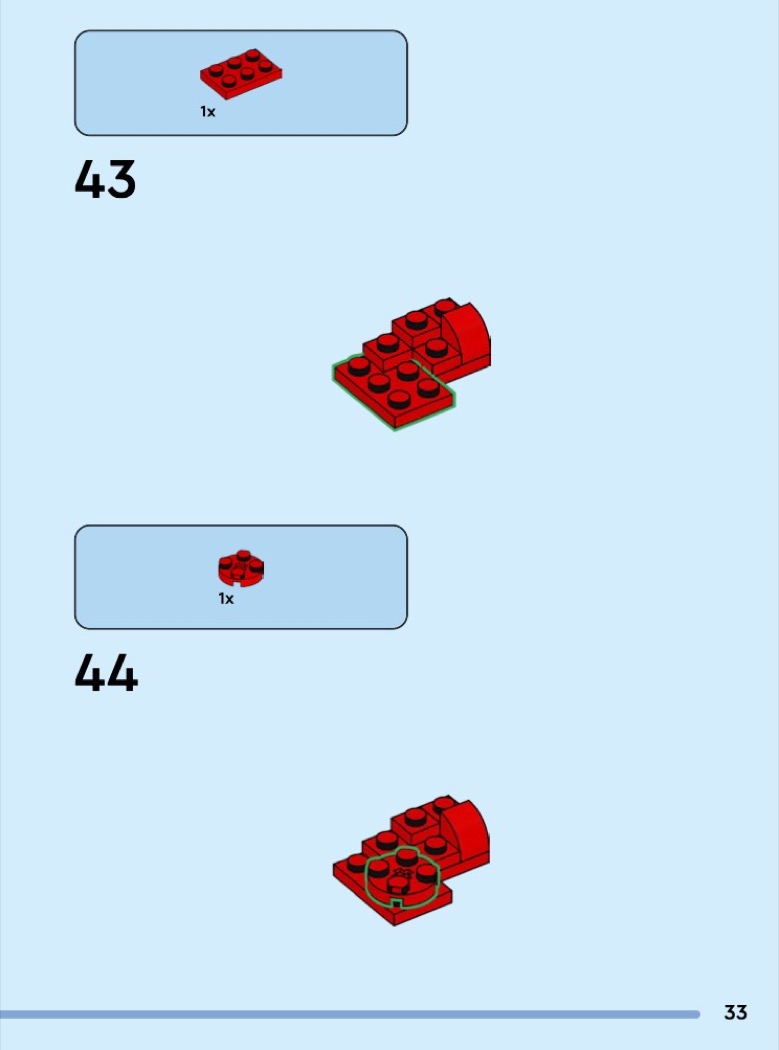 1x

43

1x

44

33