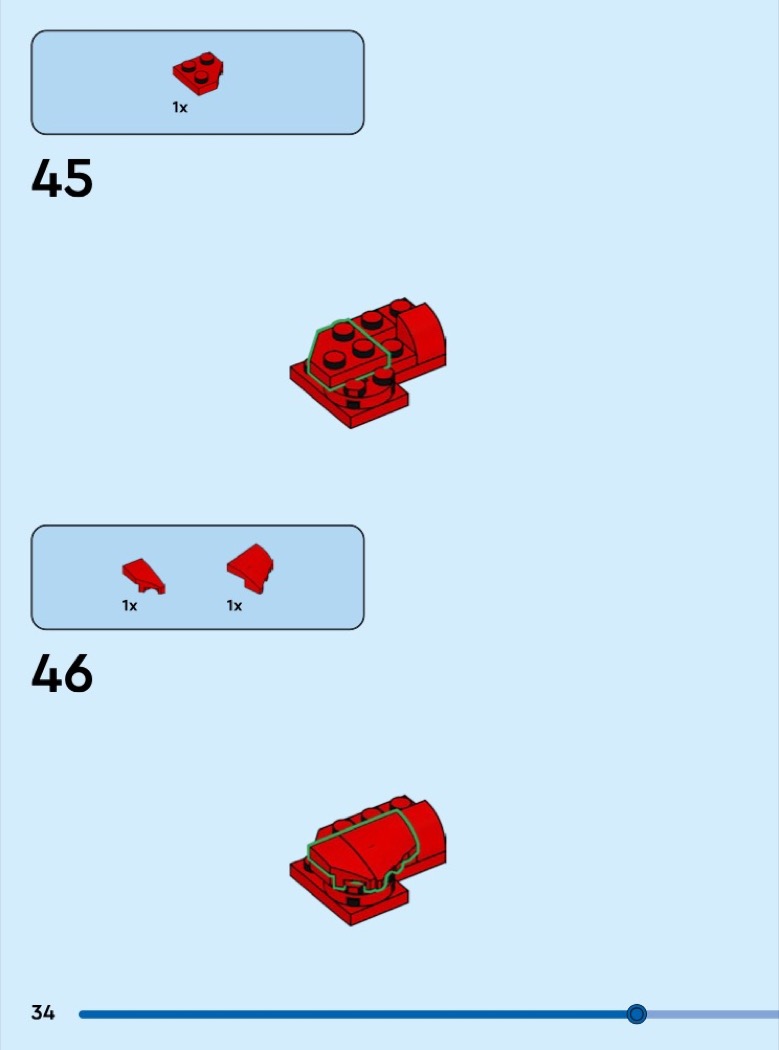 1x

45

1x 1x

46

34