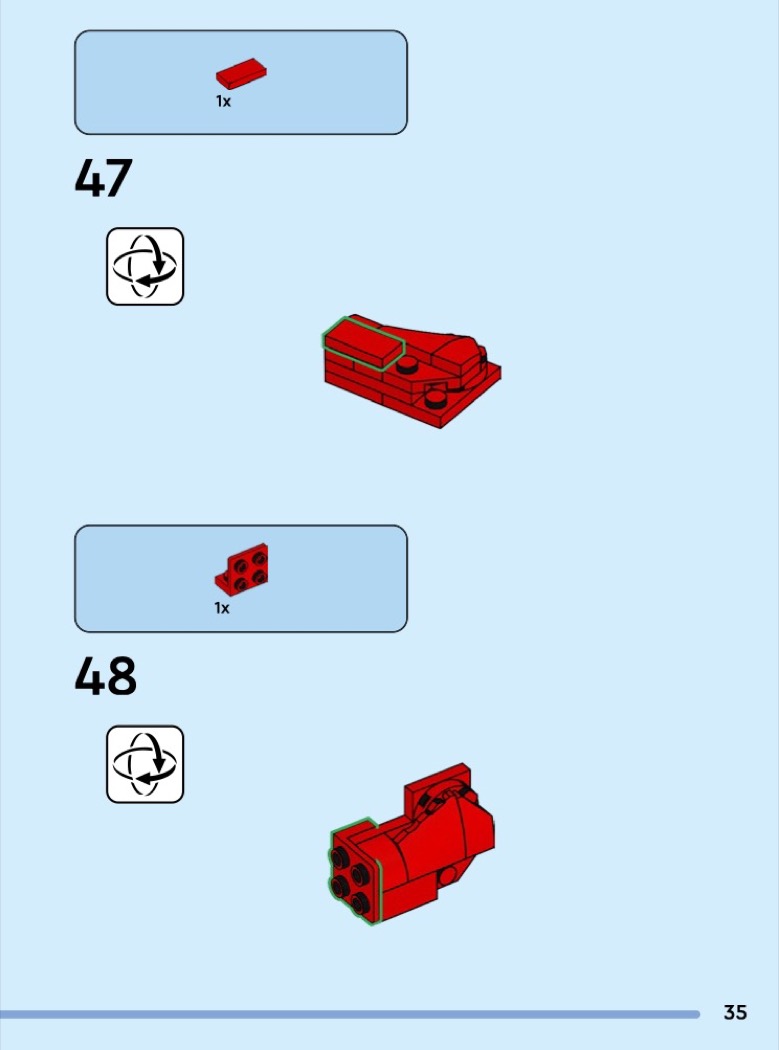 1x

47

1x

48

35