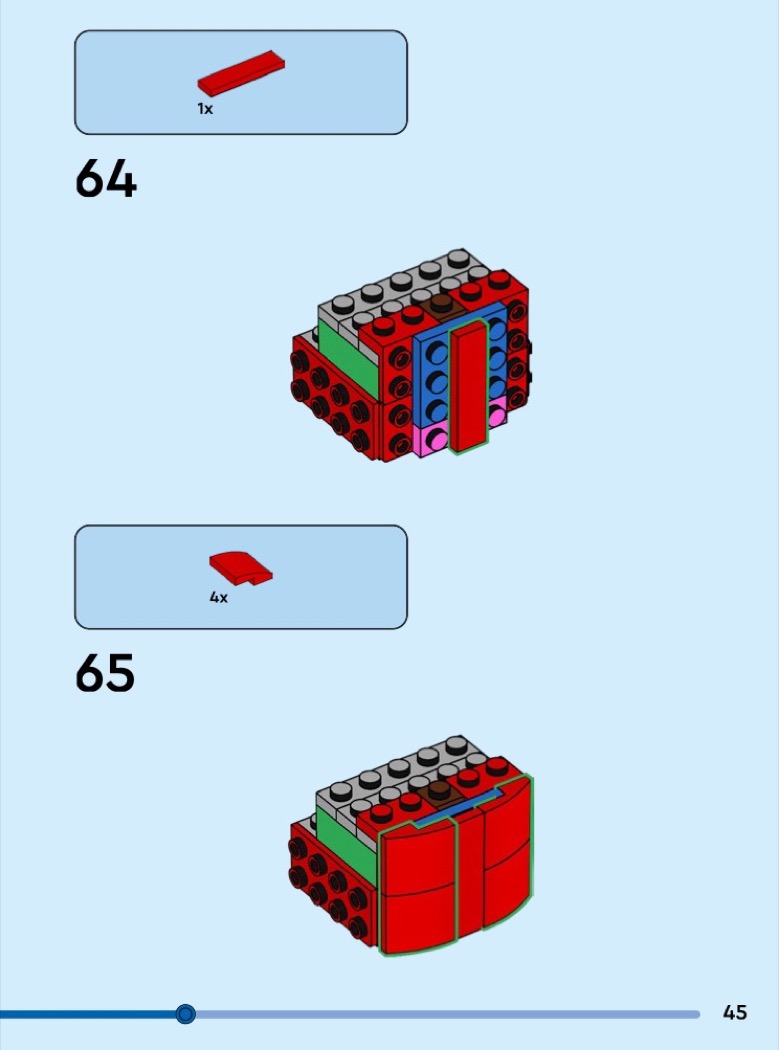 1x

64

4x

65

45