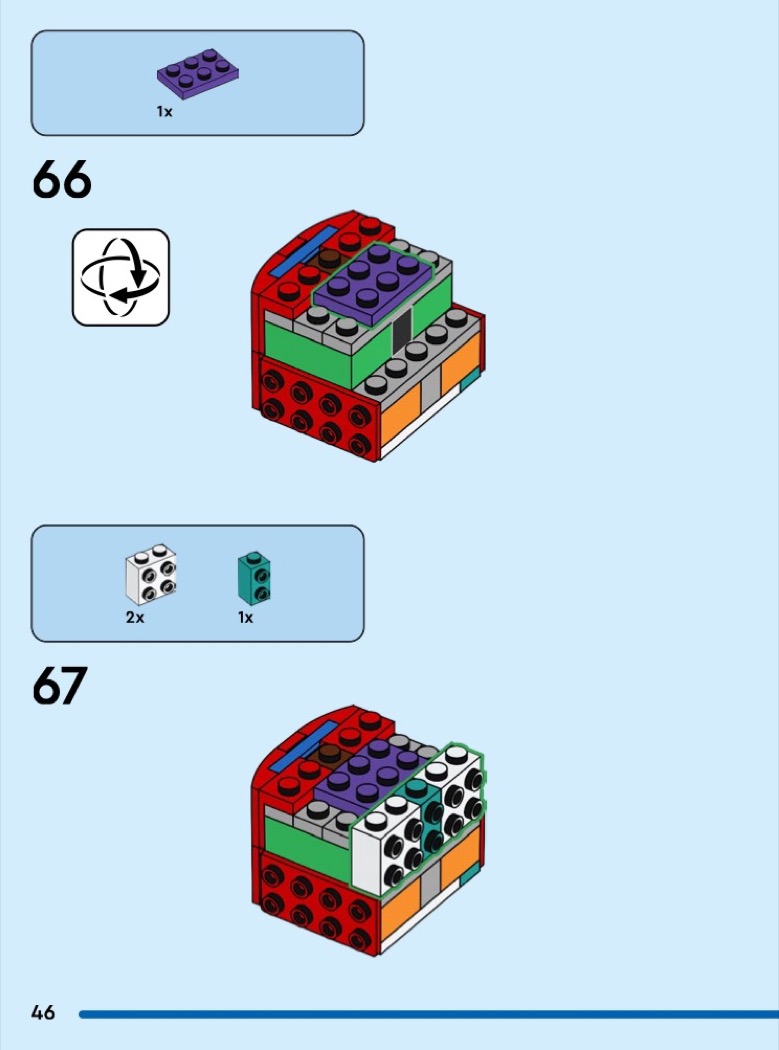 1x

66

2x 1x

67

46