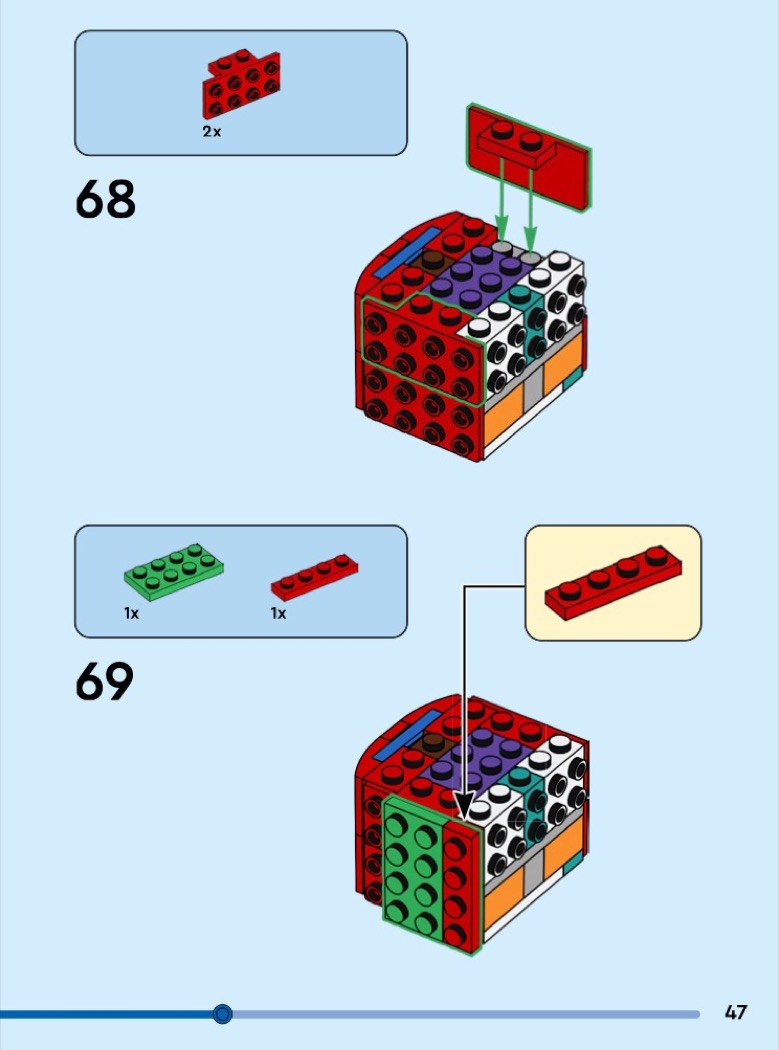 2x

68

1x

1x

69

47