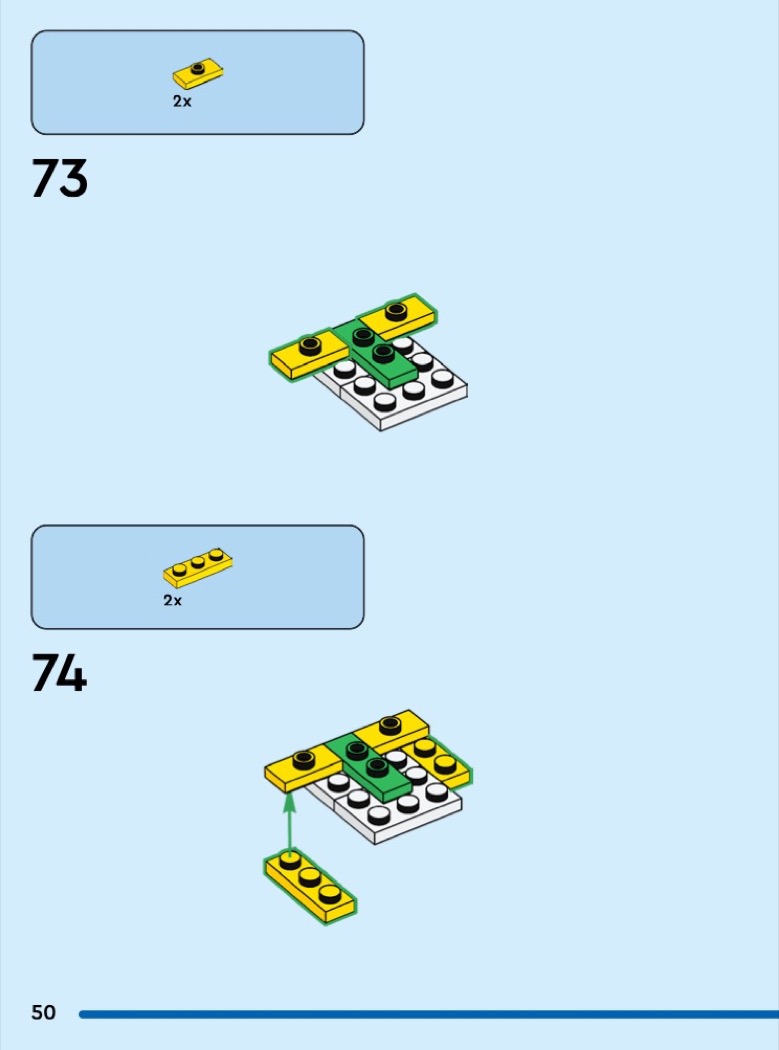 2x

73

2x

74

50