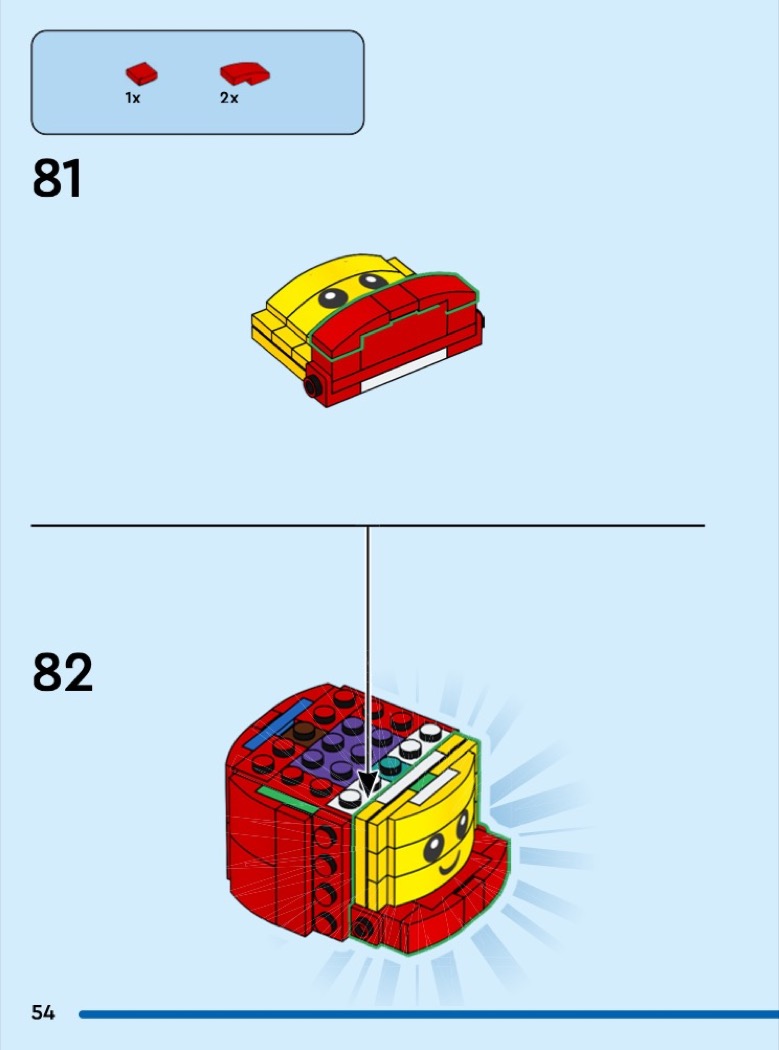 1x
2x

81

82

54