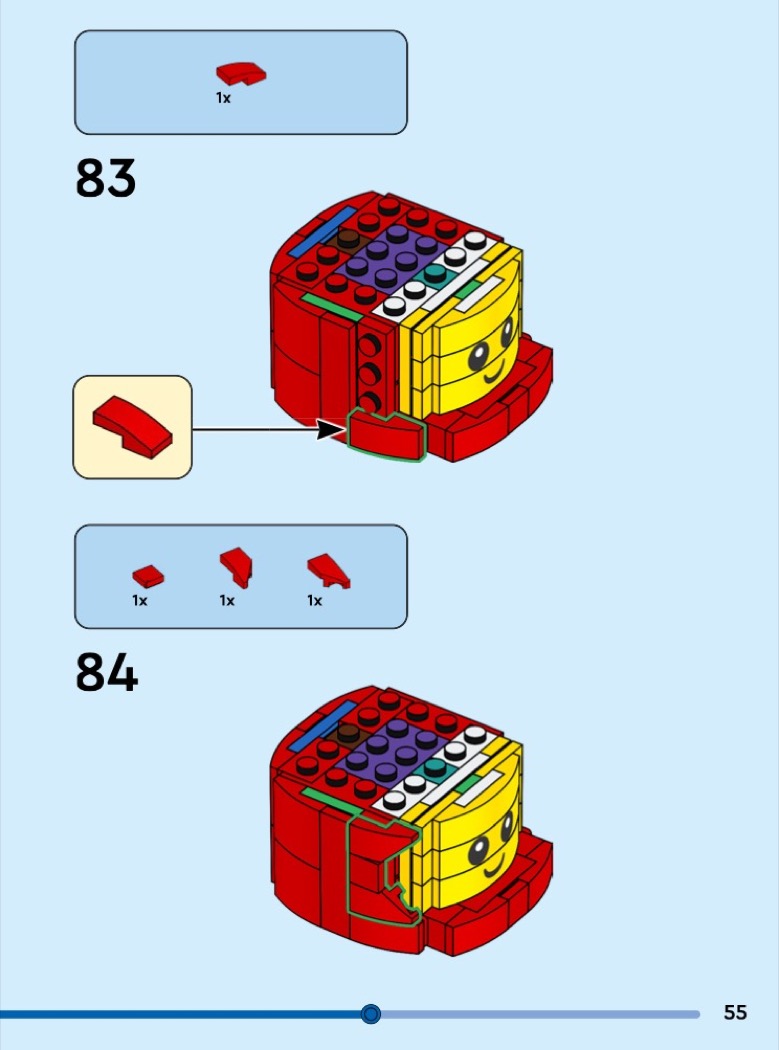 1x

83

1x 1x 1x

84

55