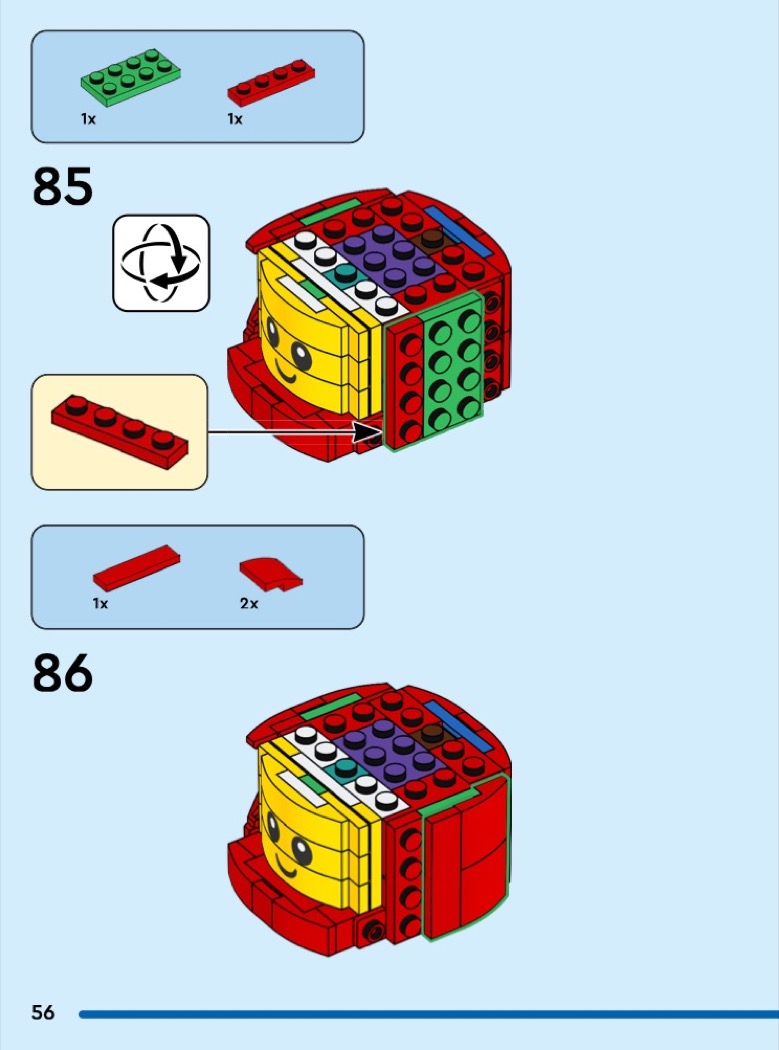 1x

1x

85

1x

2x

86

56