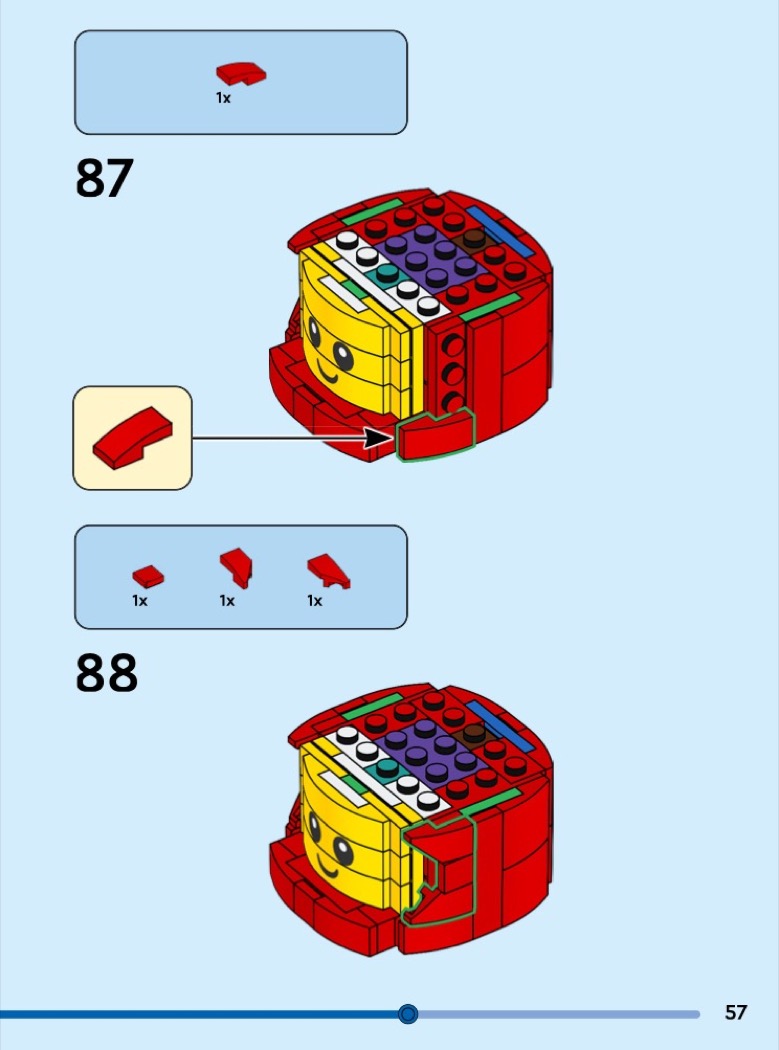 1x

87

1x 1x 1x

88

57