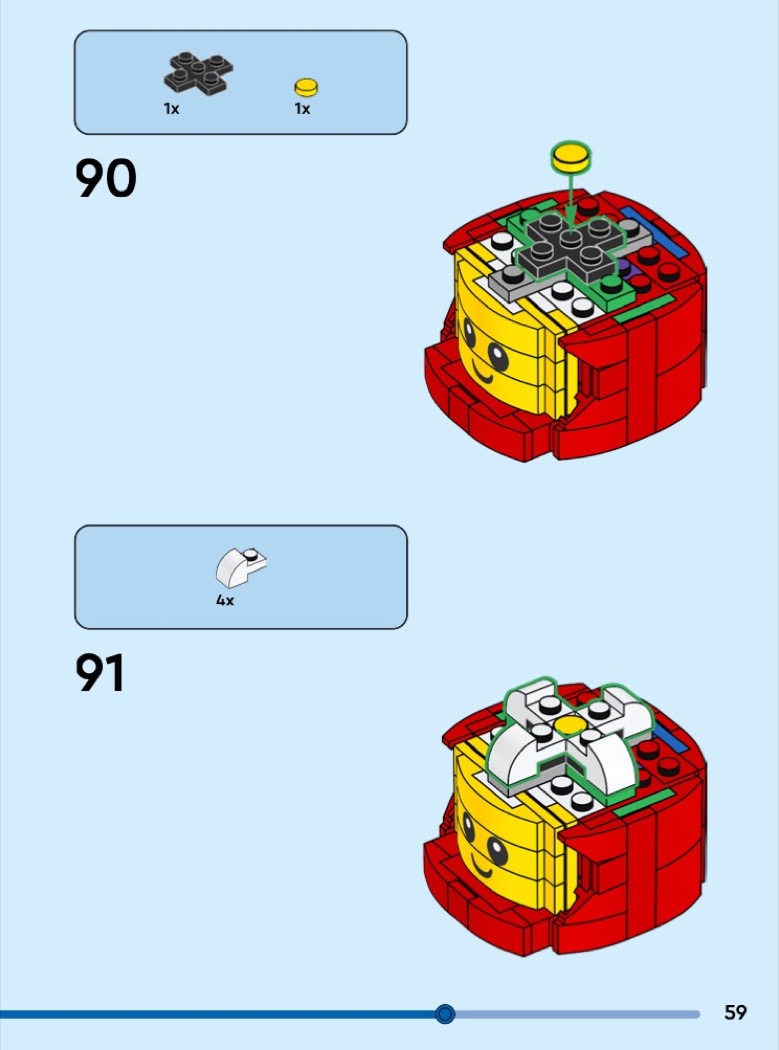 1x

1x

90

4x

91

59