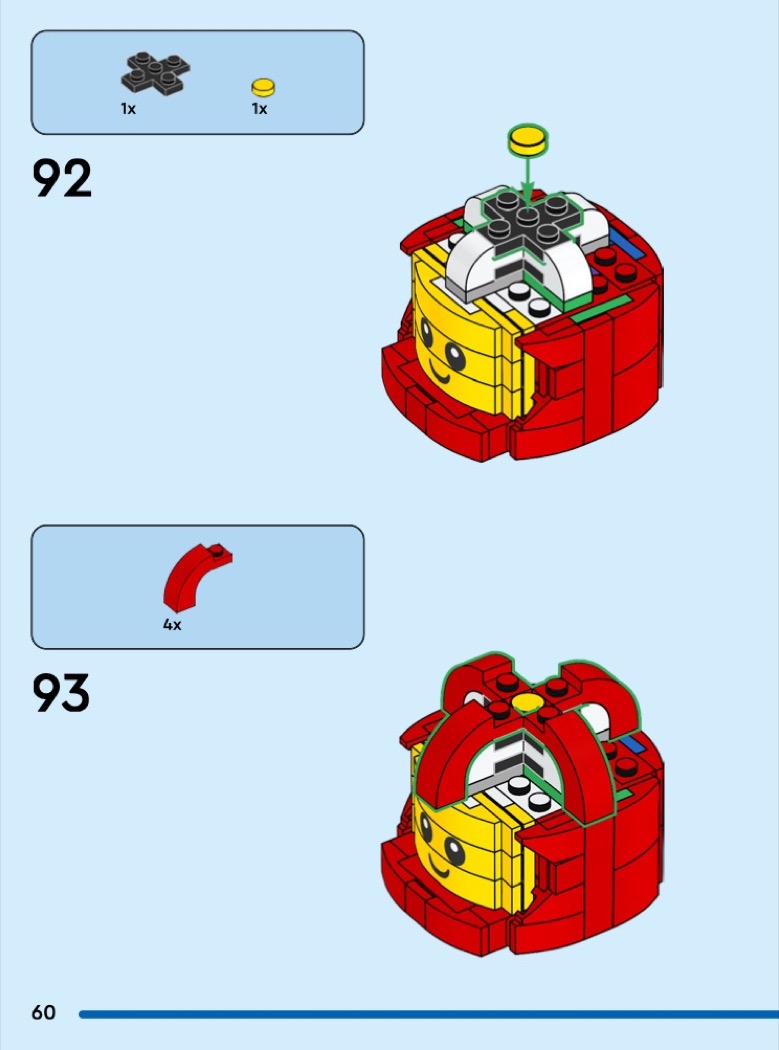 1x 1x

92

4x

93

60