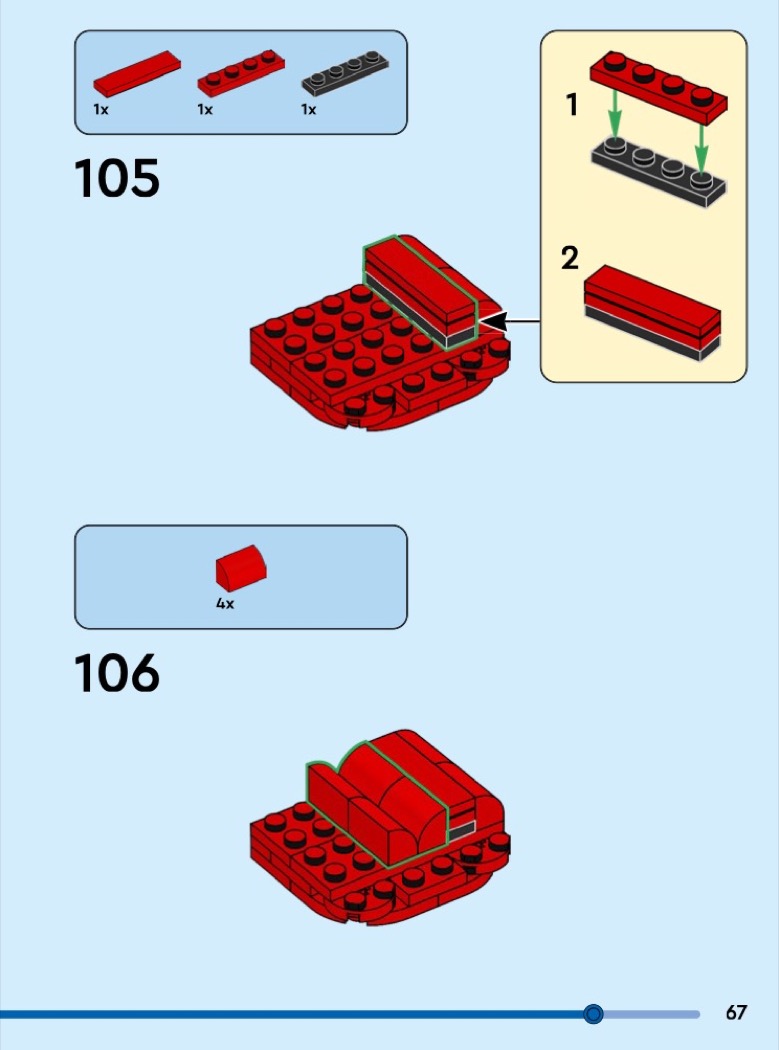 1x 1x 1x

105

1

2

4x

106

67