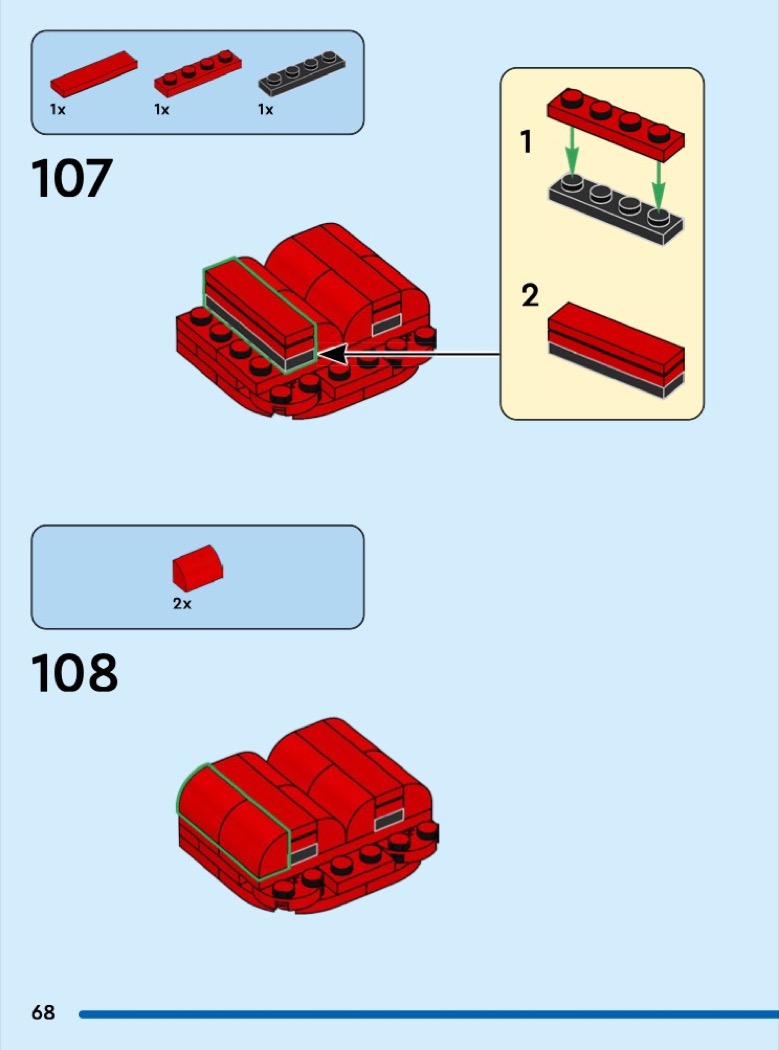 1x 1x 1x

107

1

2

2x

108

68