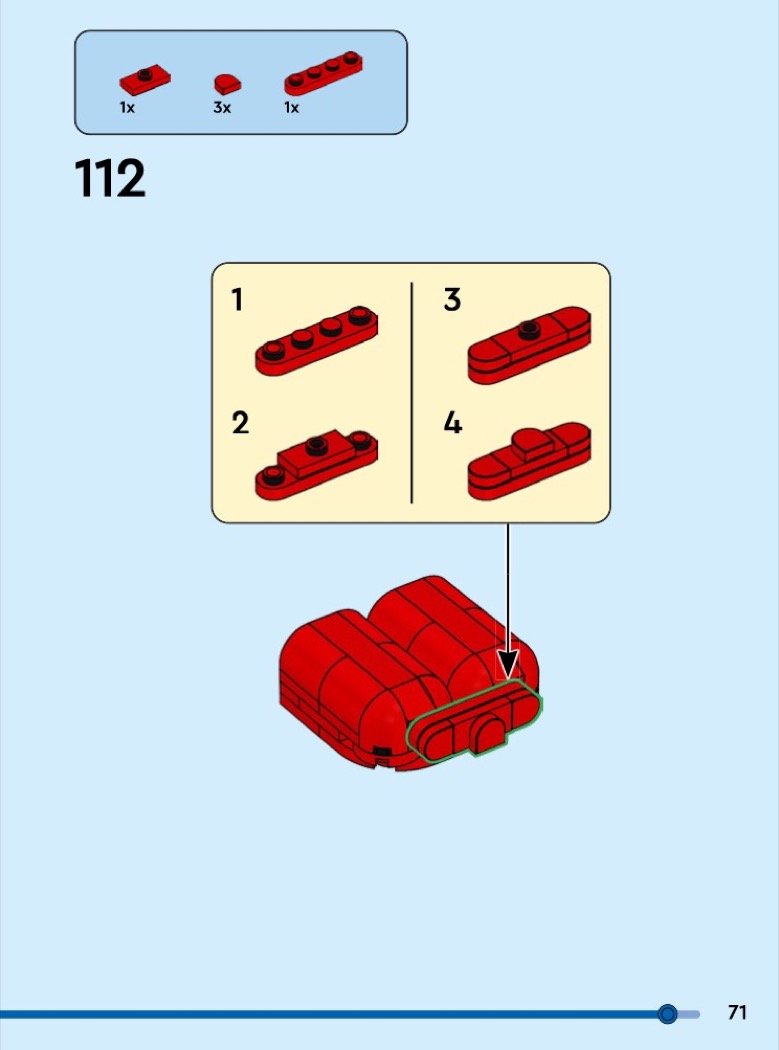 1x 3x 1x

112

1

2

3

4

71