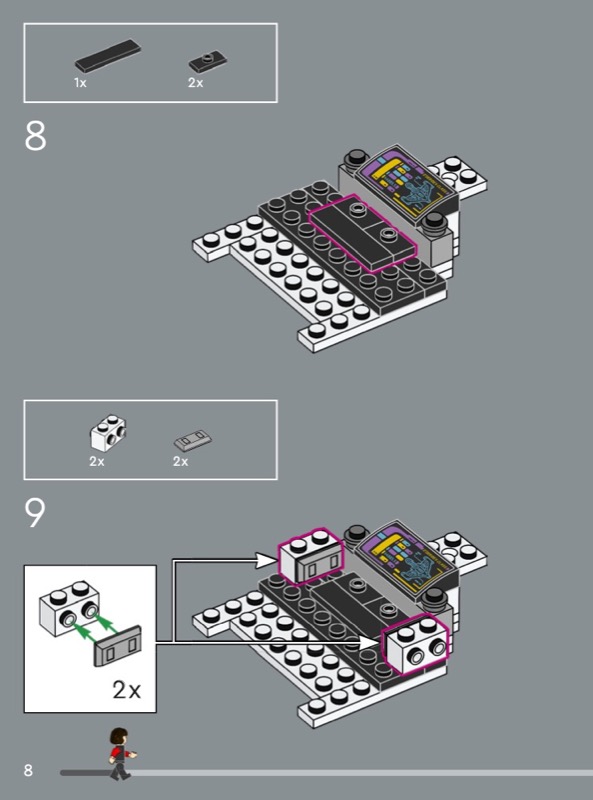 1x
2x

8

2x
2x

9

2x

8