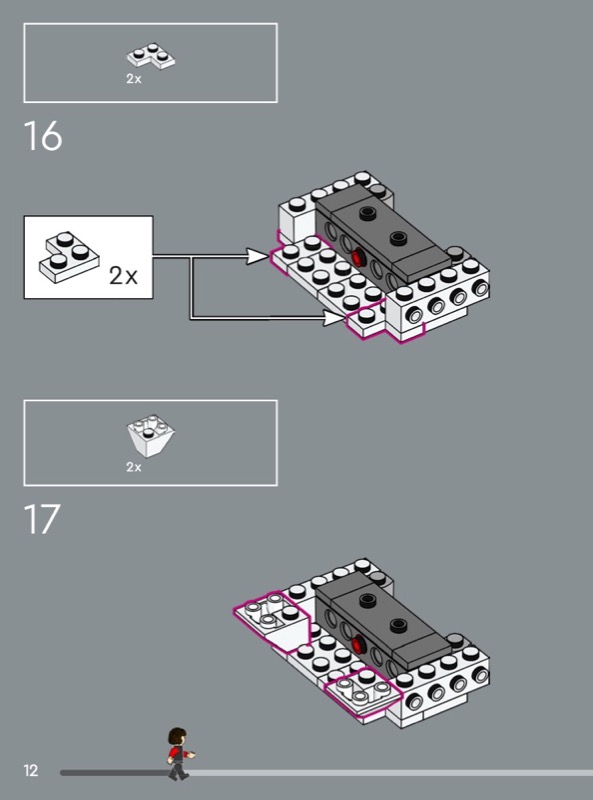 2x

16

2x

2x

17

12