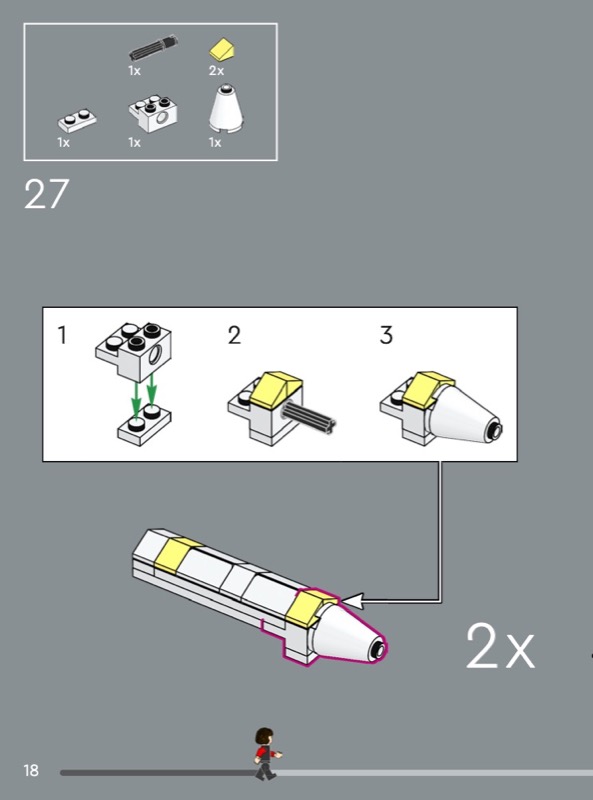 1x
2x
1x
1x
1x

27

1
2
3

2x

18