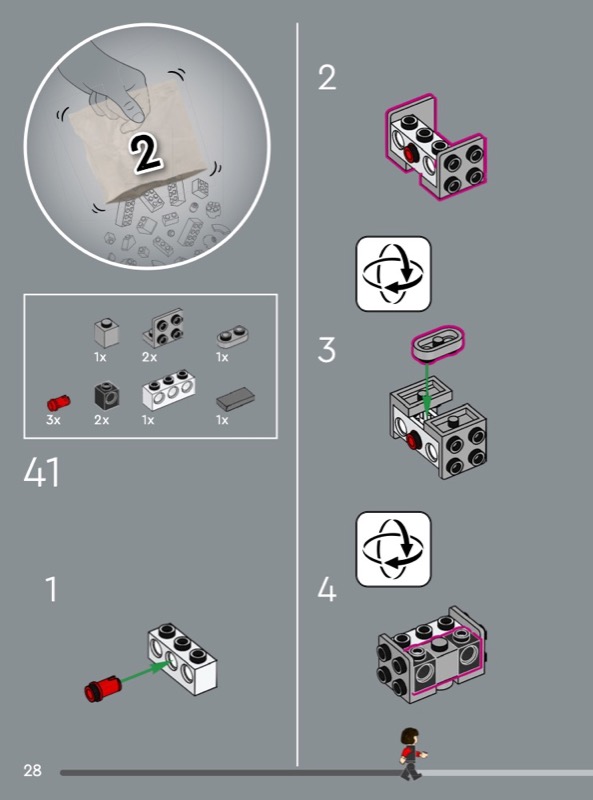 2

1x 2x 1x
3x 2x 1x 1x

41

1

2

3

4

28